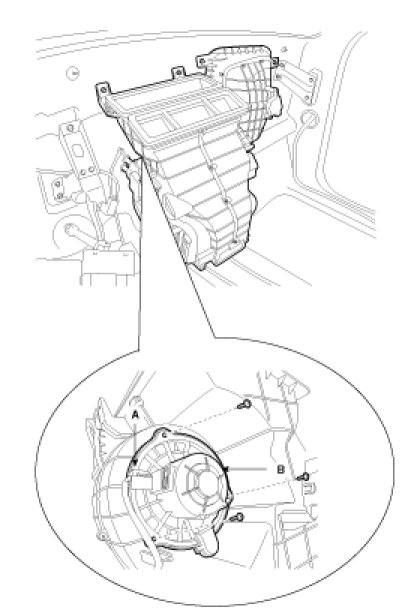 A
B