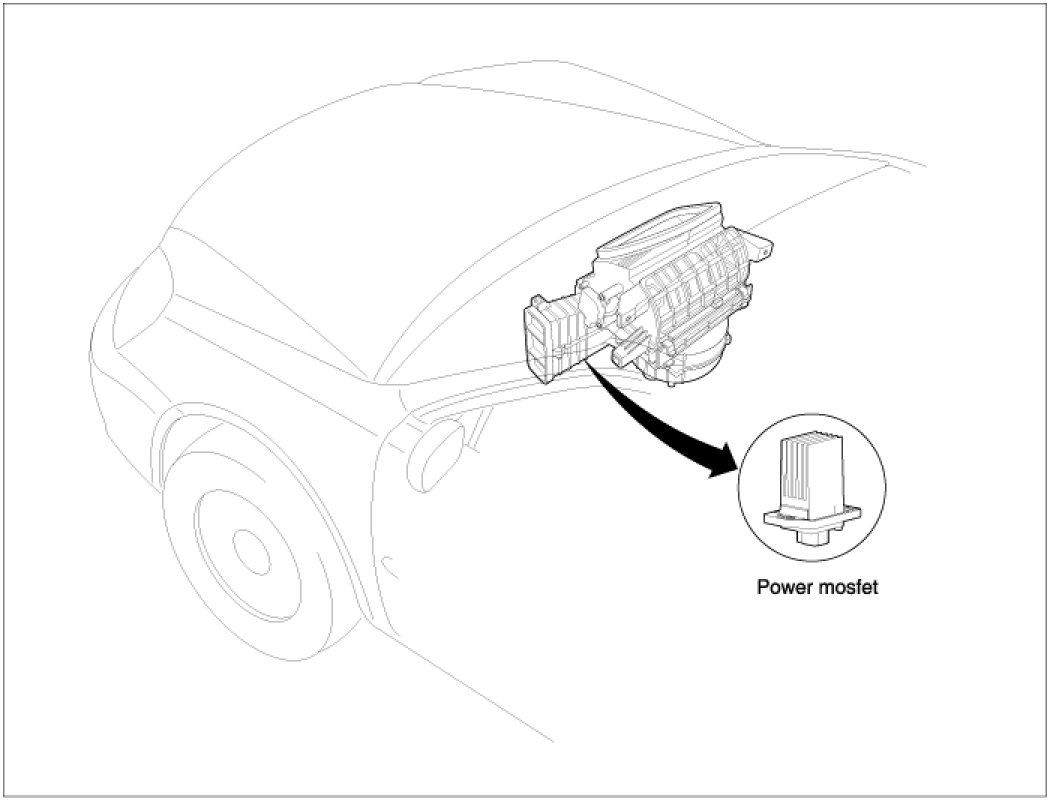 Power mosfet