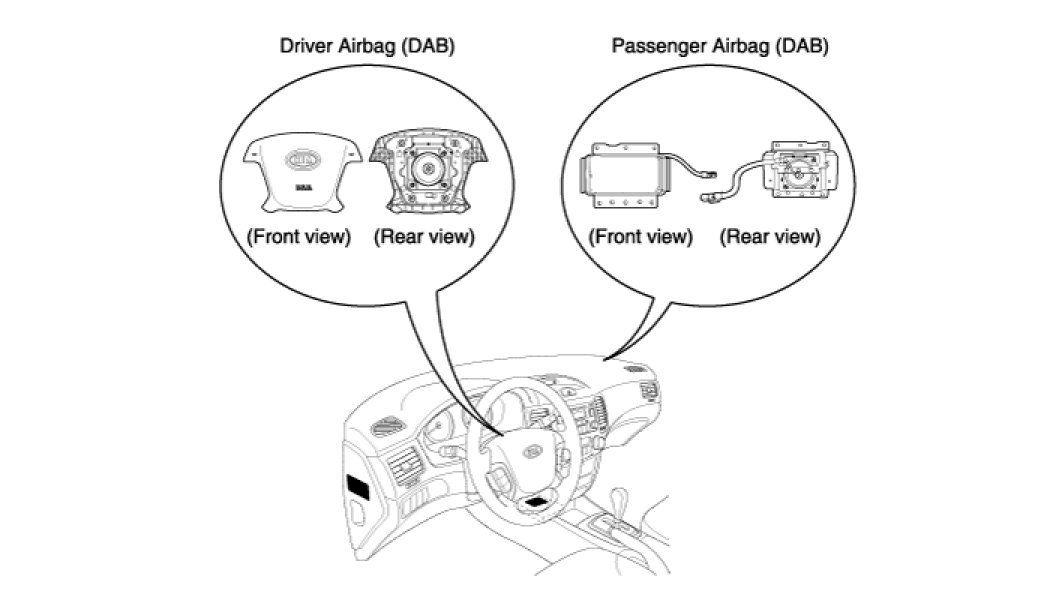 Driver Airbag (DAB)

(Front view) (Rear view)

Passenger Airbag (DAB)

(Front view) (Rear view)