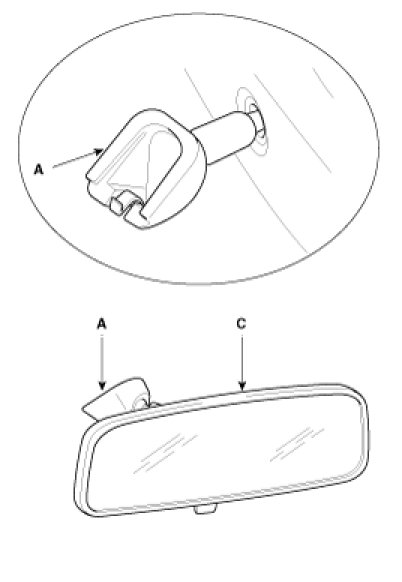 A

A

C