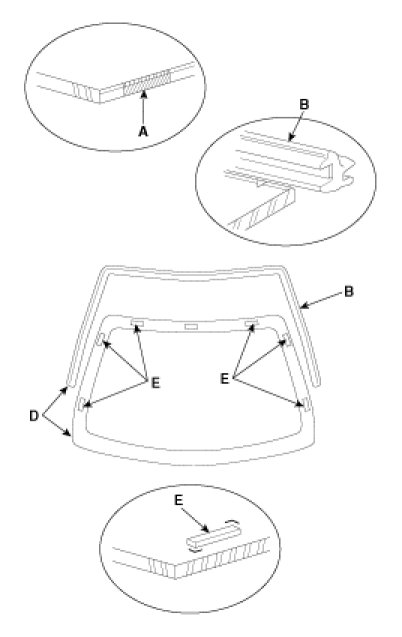 A

B

B

E

E

D

E