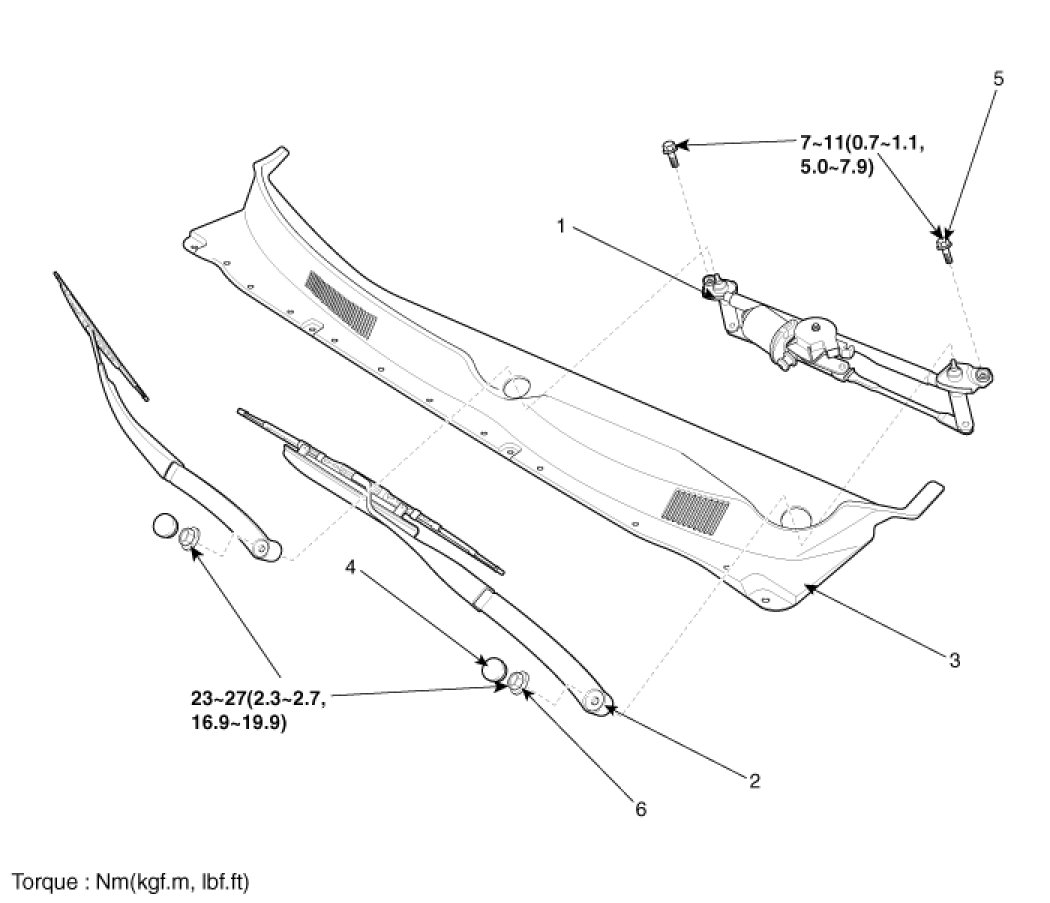 5

7~11(0.7~1.1, 5.0~7.9)

1

4

3

23~27(2.3~2.7, 16.9~19.9)

2

6

Torque : Nm(kgf.m, lbf.ft)