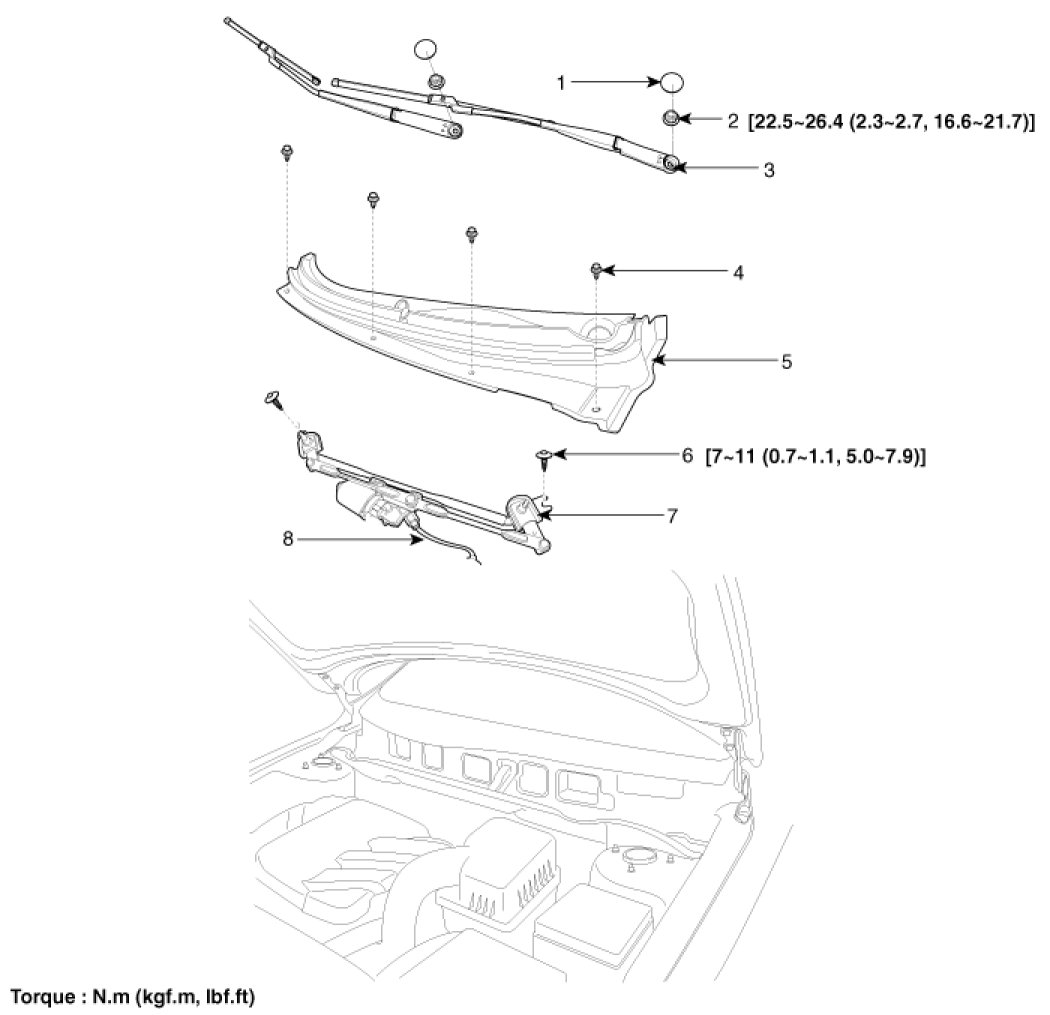 1

2 [22.5~26.4 (2.3~2.7, 16.6~21.7)]

3

4

5

6 [7~11 (0.7~1.1, 5.0~7.9)]

7

8

Torque : N.m (kgf.m, lbf.ft)