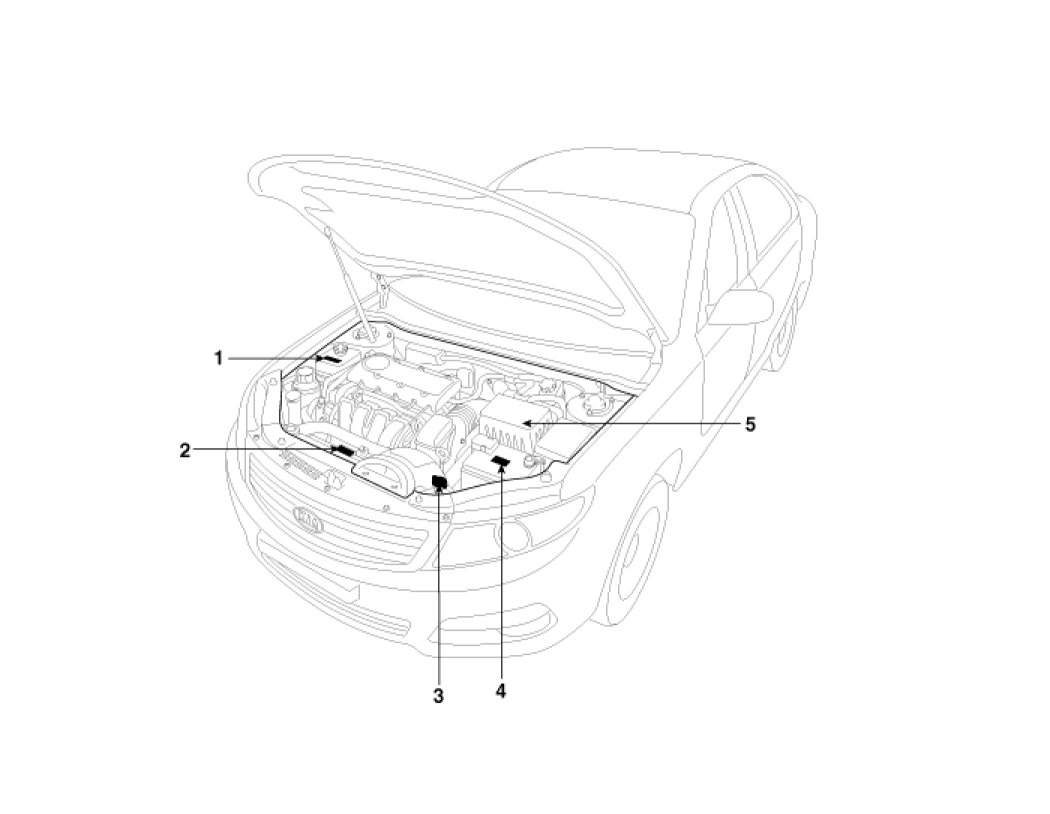 1
2
3
4
5