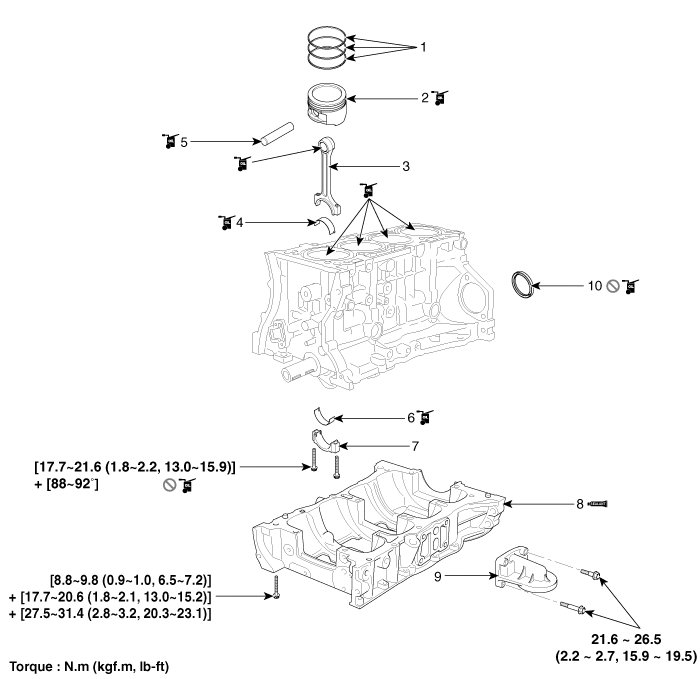 1

2

5

3

4

10

6

7

[17.7~21.6 (1.8~2.2, 13.0~15.9)]
+ [88~92°]

8

9

[8.8~9.8 (0.9~1.0, 6.5~7.2)]
+ [17.7~20.6 (1.8~2.1, 13.0~15.2)]
+ [27.5~31.4 (2.8~3.2, 20.3~23.1)]

21.6 ~ 26.5
(2.2 ~ 2.7, 15.9 ~ 19.5)

Torque : N.m (kgf.m, lb-ft)