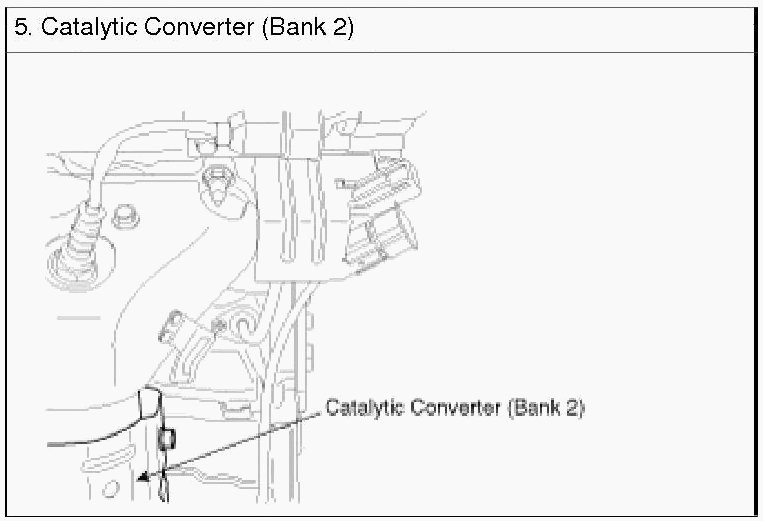 5. Catalytic Converter (Bank 2)

Catalytic Converter (Bank 2)