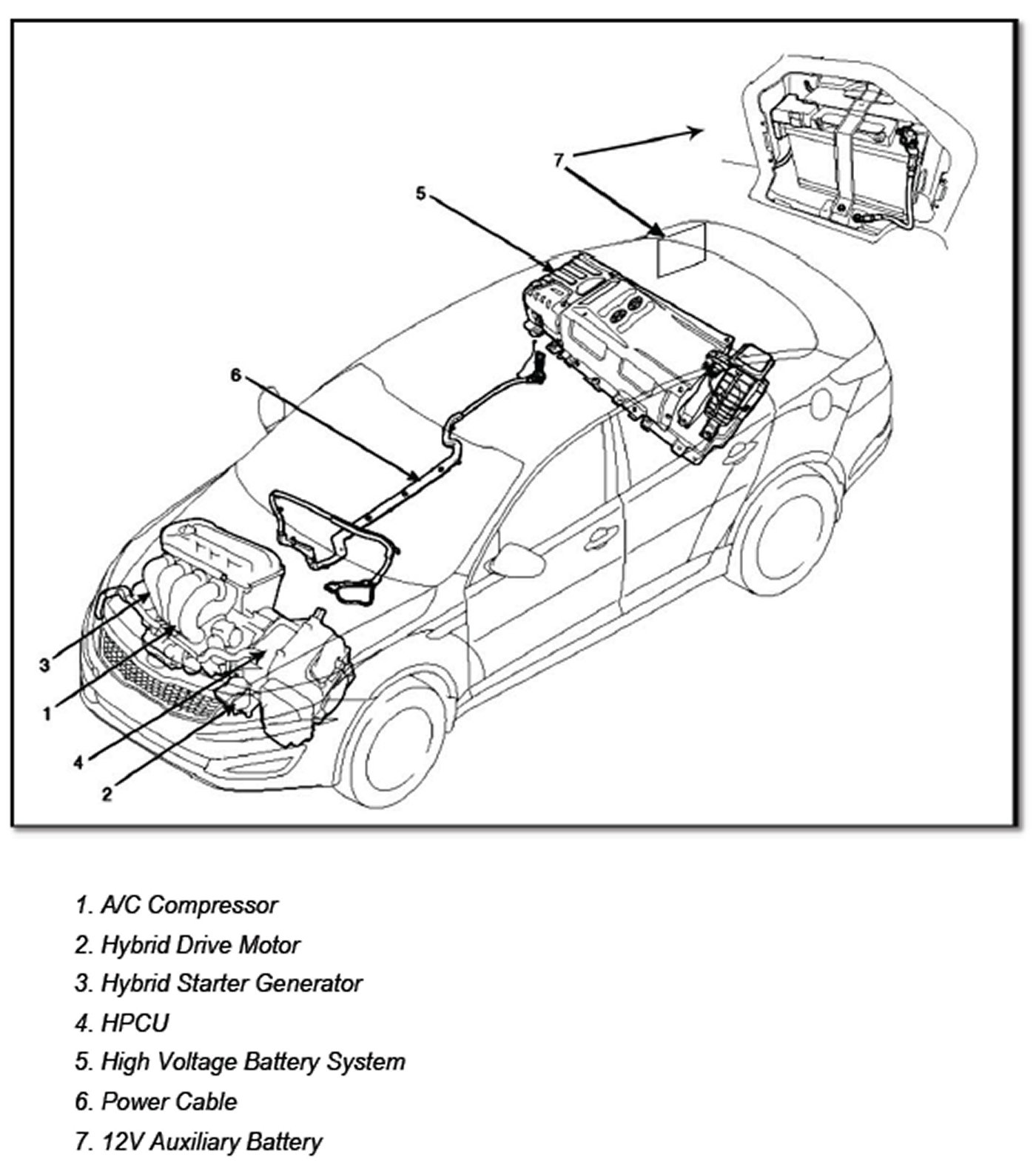 7

5

6

3

1

4

2

1. A/C Compressor

2. Hybrid Drive Motor

3. Hybrid Starter Generator

4. HPCU

5. High Voltage Battery System

6. Power Cable

7. 12V Auxiliary Battery