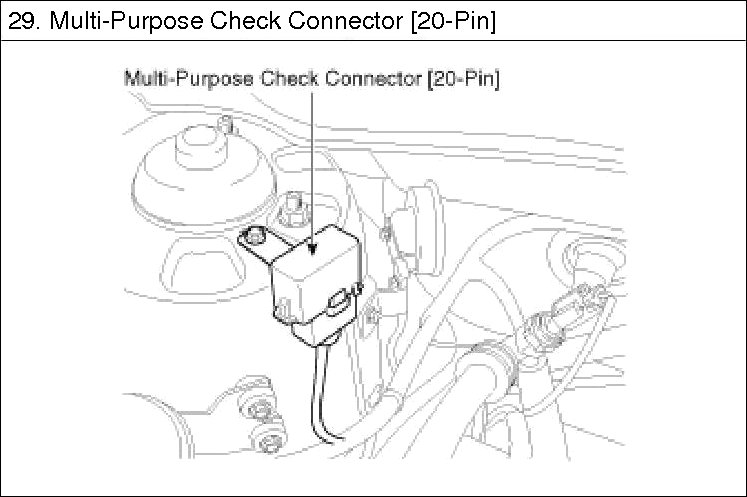 29. Multi-Purpose Check Connector [20-Pin]

Multi-Purpose Check Connector [20-Pin]