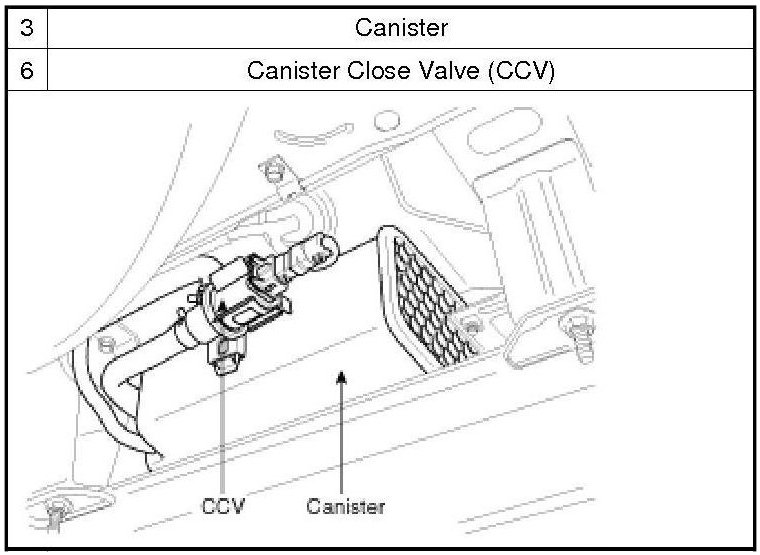 | 3 | Canister |
|---|---|
| 6 | Canister Close Valve (CCV) |

CCV

Canister