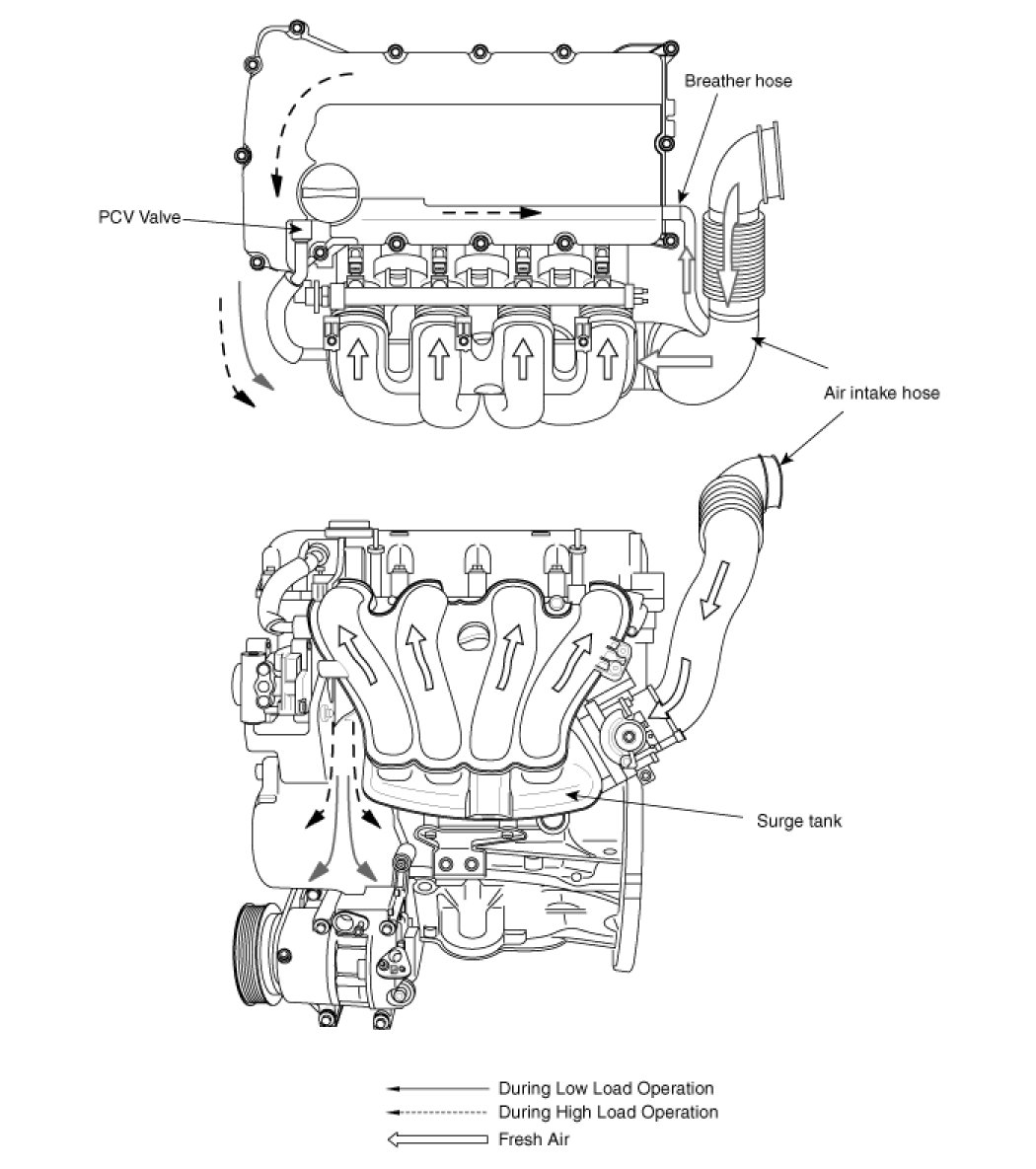 Breather hose

PCV Valve

Air intake hose

Surge tank

During Low Load Operation
During High Load Operation
Fresh Air