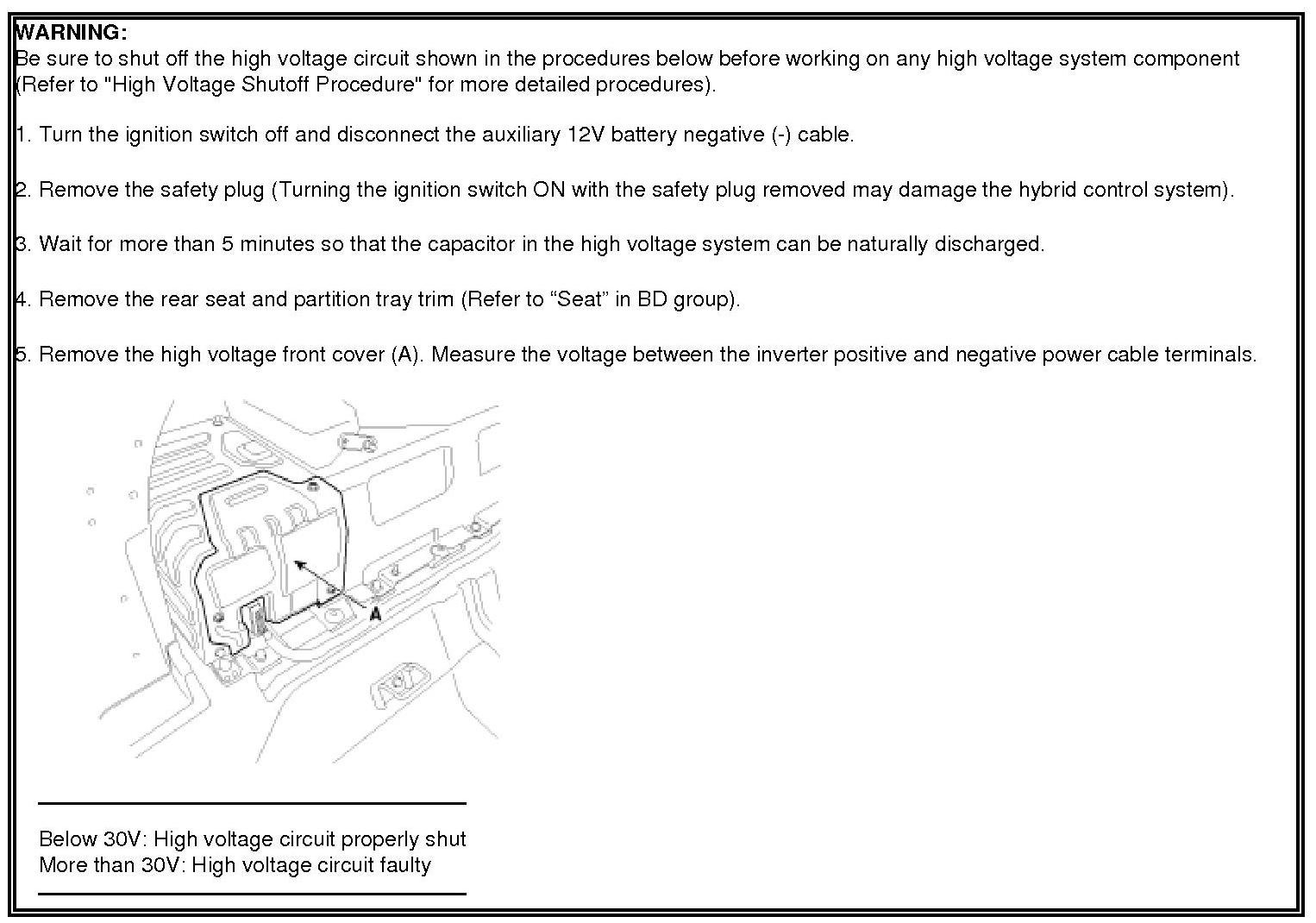 WARNING:
Be sure to shut off the high voltage circuit shown in the procedures below before working on any high voltage system component (Refer to "High Voltage Shutoff Procedure" for more detailed procedures).

1. Turn the ignition switch off and disconnect the auxiliary 12V battery negative (-) cable.

2. Remove the safety plug (Turning the ignition switch ON with the safety plug removed may damage the hybrid control system).

3. Wait for more than 5 minutes so that the capacitor in the high voltage system can be naturally discharged.

4. Remove the rear seat and partition tray trim (Refer to “Seat” in BD group).

5. Remove the high voltage front cover (A). Measure the voltage between the inverter positive and negative power cable terminals.

A

Below 30V: High voltage circuit properly shut
More than 30V: High voltage circuit faulty