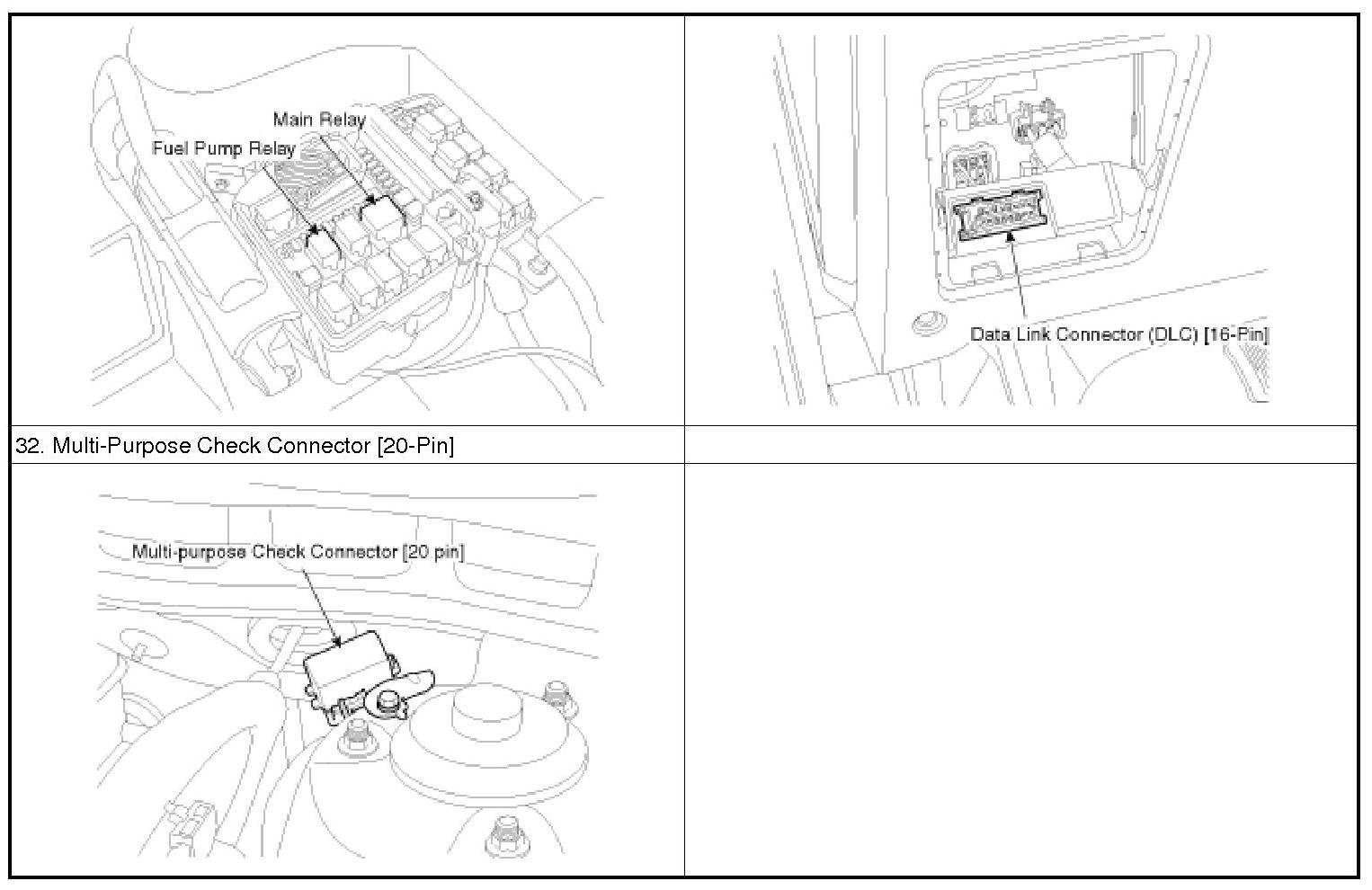 Main Relay
Fuel Pump Relay

Data Link Connector (DLC) [16-Pin]

32. Multi-Purpose Check Connector [20-Pin]

Multi-purpose Check Connector [20 pin]