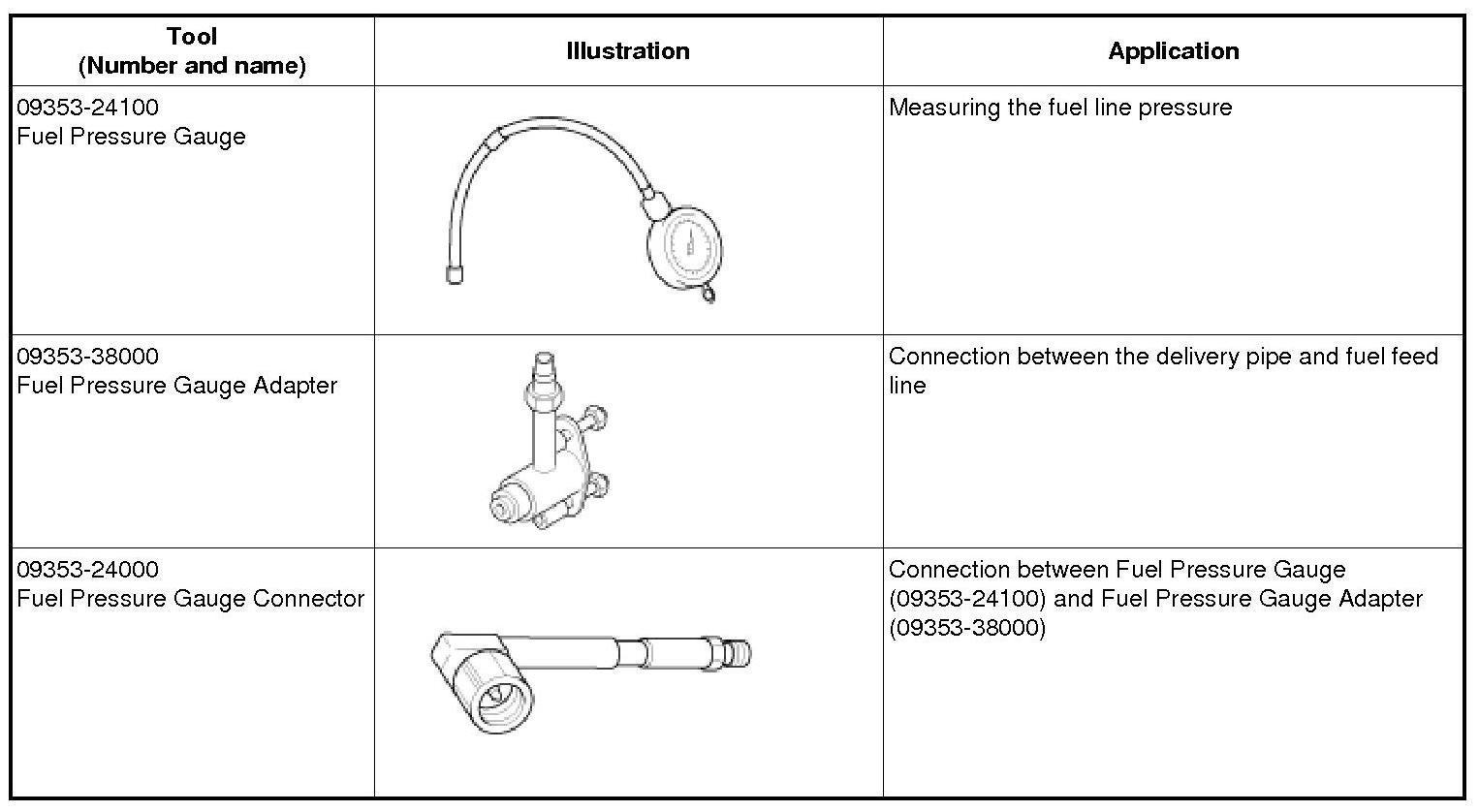 | Tool (Number and name) | Illustration | Application |
|---|---|---|
| 09353-24100 Fuel Pressure Gauge | | Measuring the fuel line pressure |
| 09353-38000 Fuel Pressure Gauge Adapter | | Connection between the delivery pipe and fuel feed line |
| 09353-24000 Fuel Pressure Gauge Connector | | Connection between Fuel Pressure Gauge (09353-24100) and Fuel Pressure Gauge Adapter (09353-38000) |