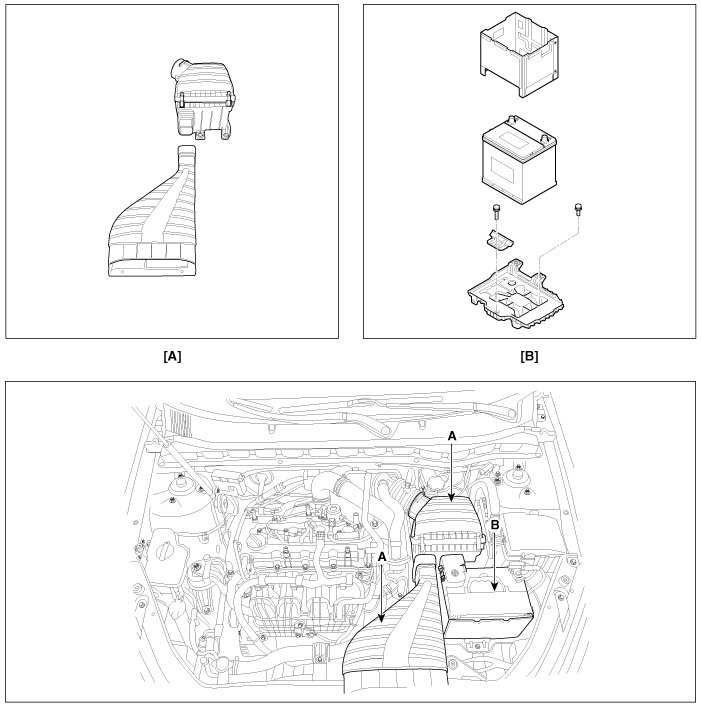 [A]

[B]

A

B

A