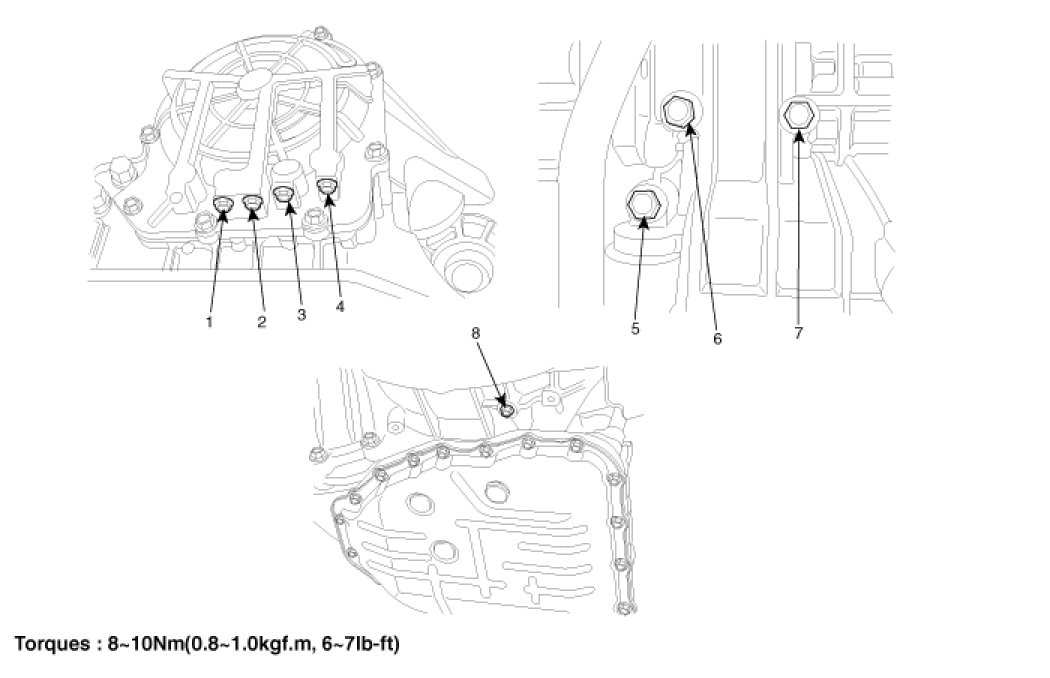 1
2
3
4
5
6
7
8

Torques : 8~10Nm(0.8~1.0kgf.m, 6~7lb-ft)