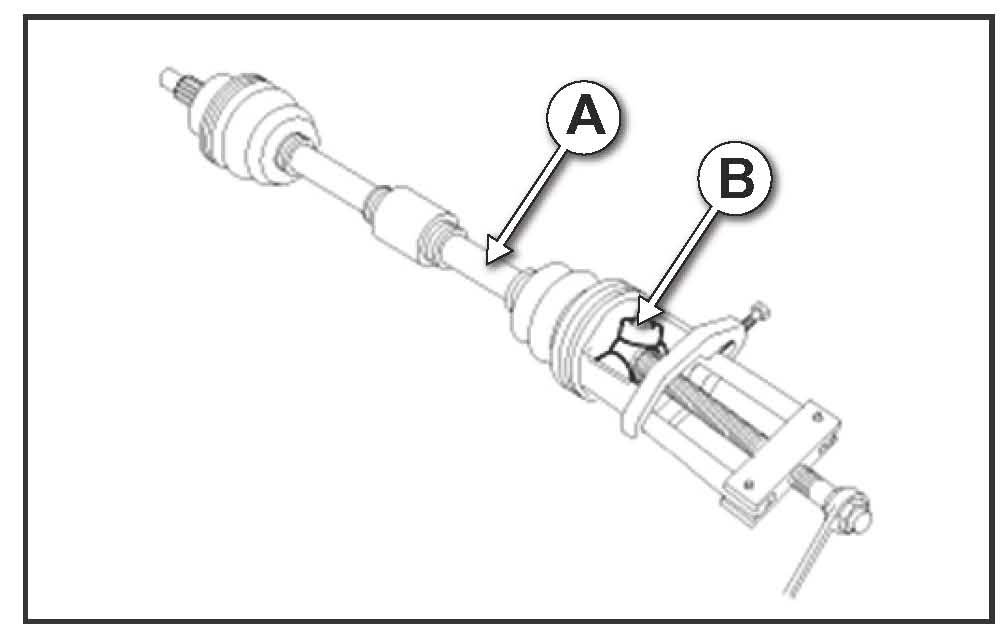 A
B