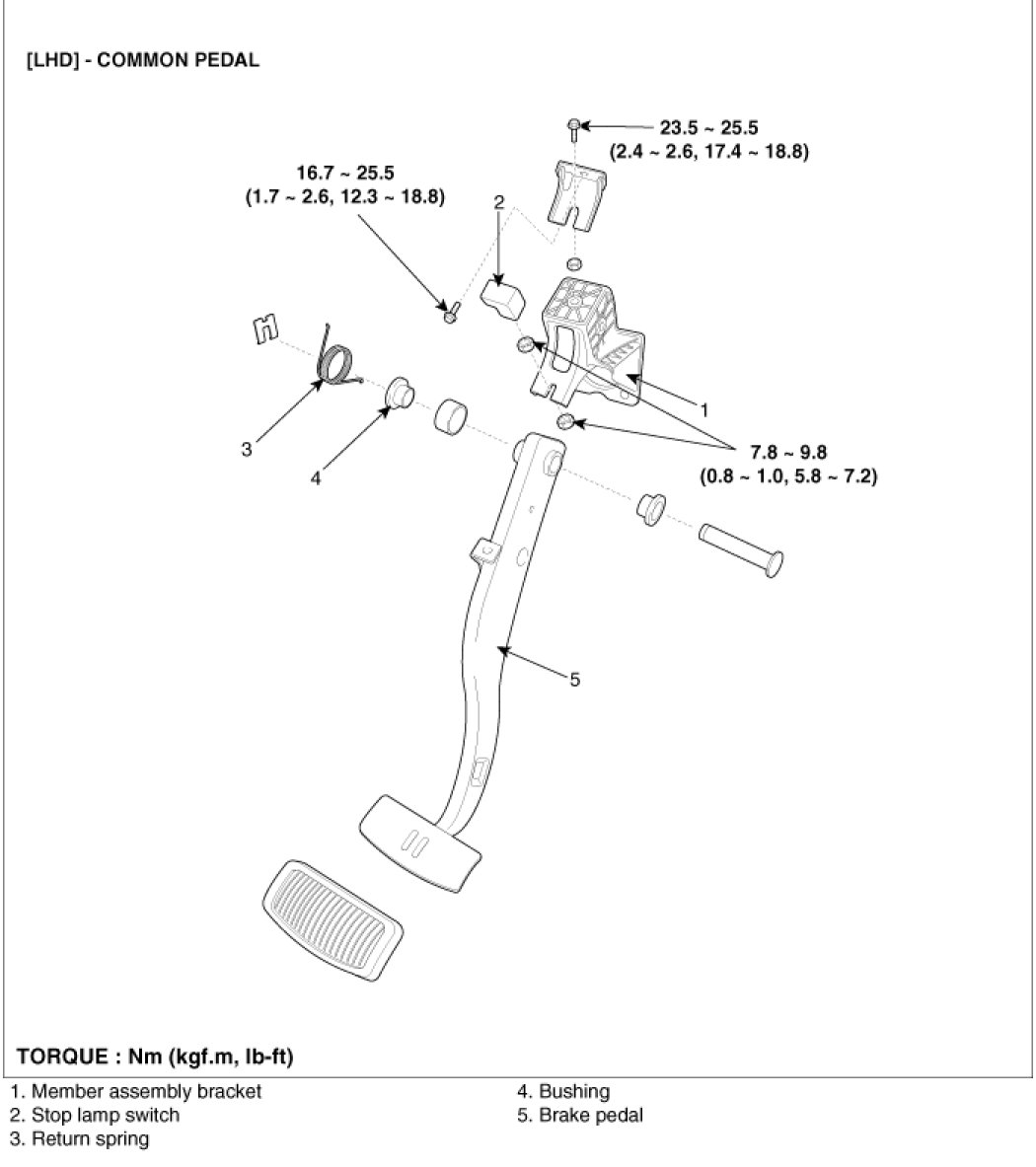 [LHD] - COMMON PEDAL

23.5 ~ 25.5
(2.4 ~ 2.6, 17.4 ~ 18.8)

16.7 ~ 25.5
(1.7 ~ 2.6, 12.3 ~ 18.8)

2

1

3

4

7.8 ~ 9.8
(0.8 ~ 1.0, 5.8 ~ 7.2)

5

TORQUE : Nm (kgf.m, lb-ft)

1. Member assembly bracket
2. Stop lamp switch
3. Return spring

4. Bushing
5. Brake pedal