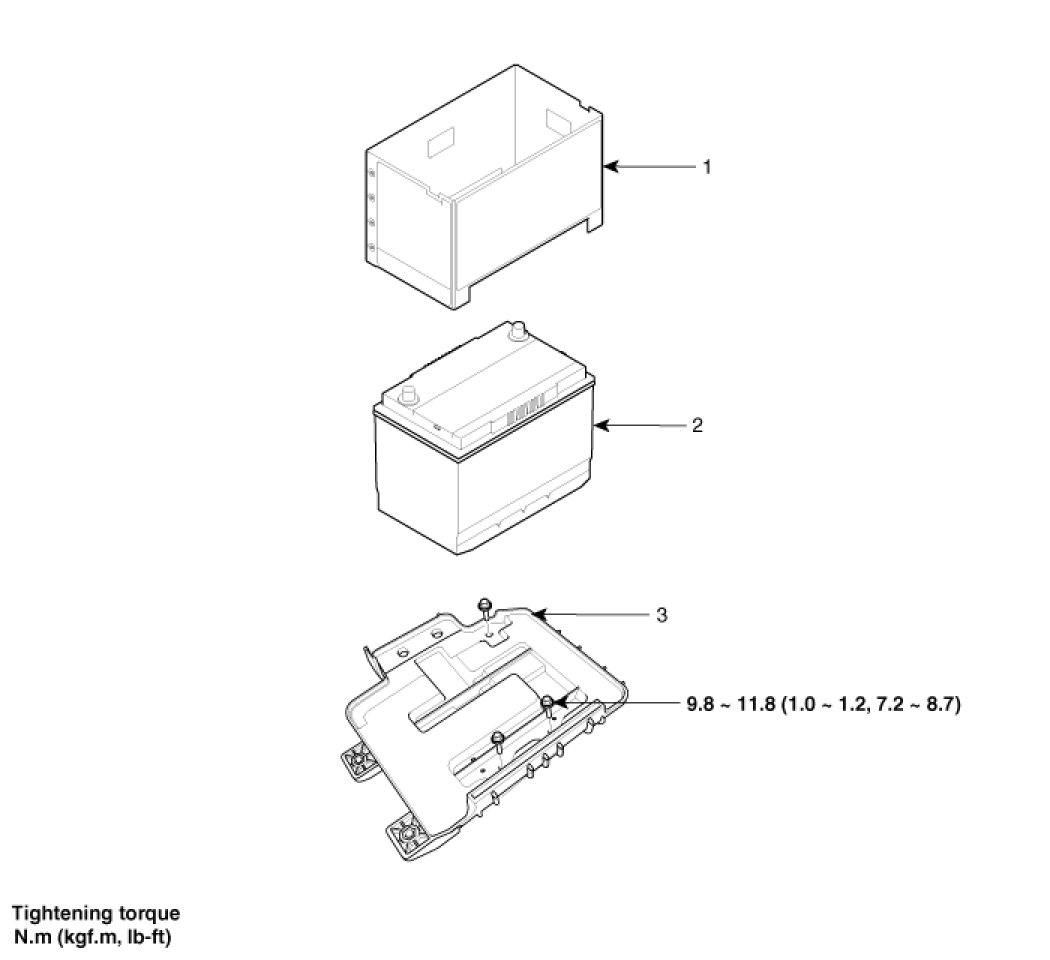 1

2

3

9.8 ~ 11.8 (1.0 ~ 1.2, 7.2 ~ 8.7)

Tightening torque
N.m (kgf.m, lb-ft)