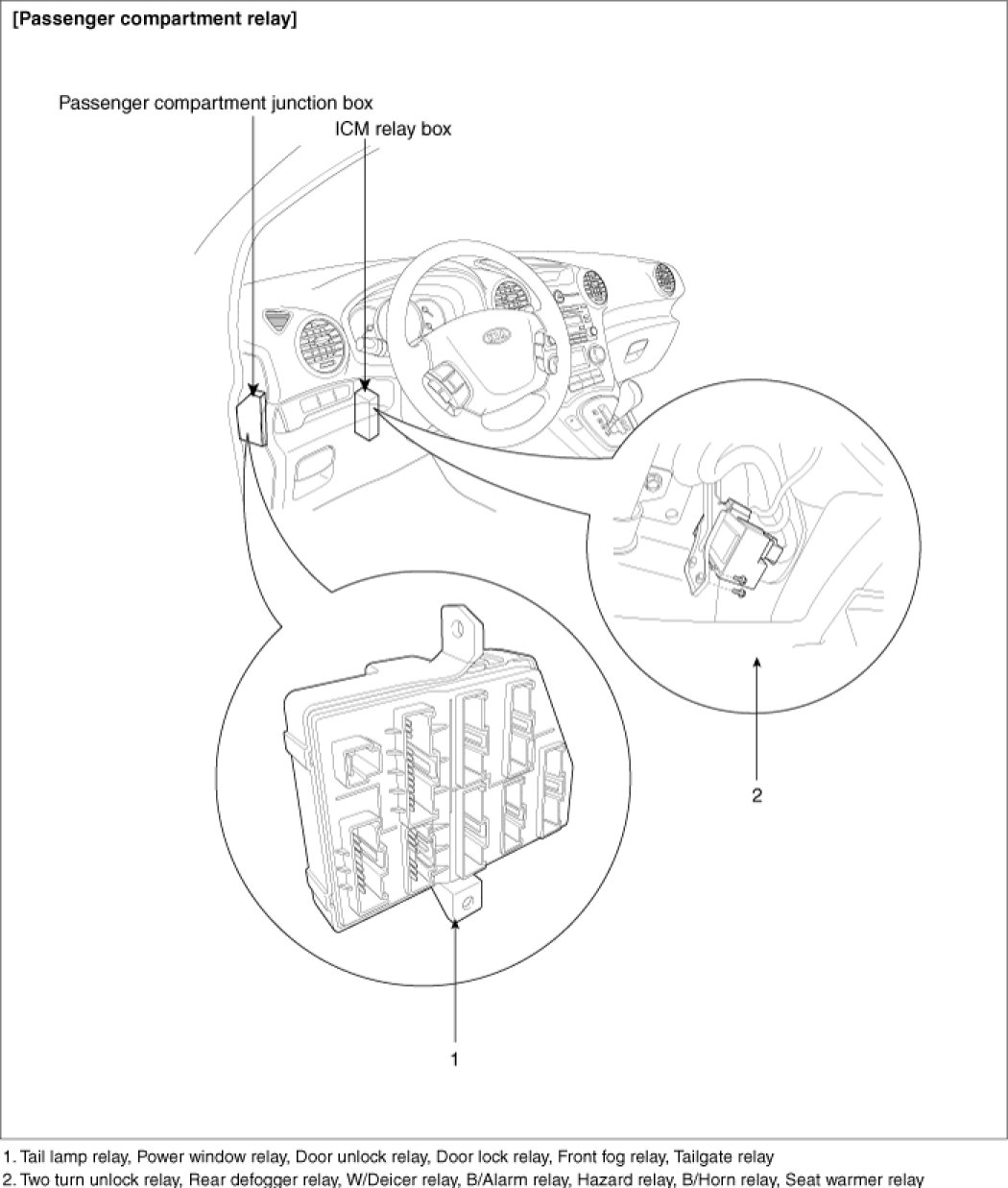 [Passenger compartment relay]

Passenger compartment junction box

ICM relay box

2

1

1. Tail lamp relay, Power window relay, Door unlock relay, Door lock relay, Front fog relay, Tailgate relay
2. Two turn unlock relay, Rear defogger relay, W/Deicer relay, B/Alarm relay, Hazard relay, B/Horn relay, Seat warmer relay