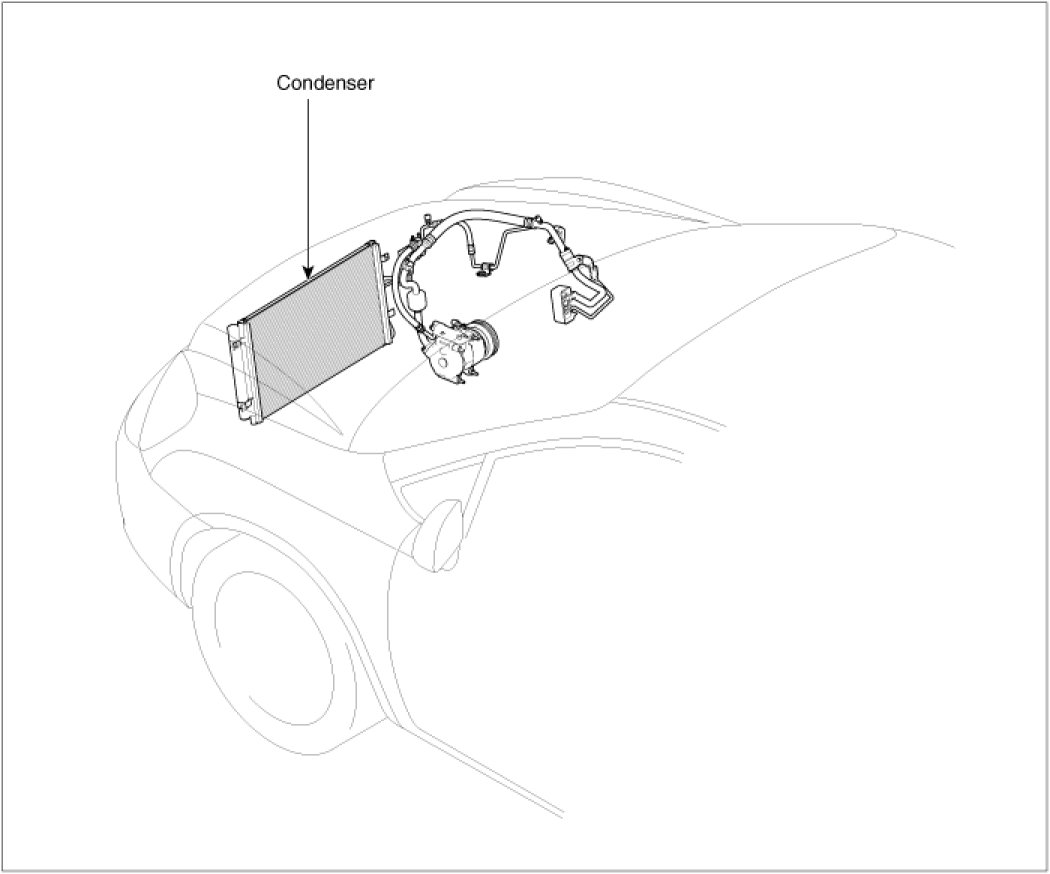 Condenser