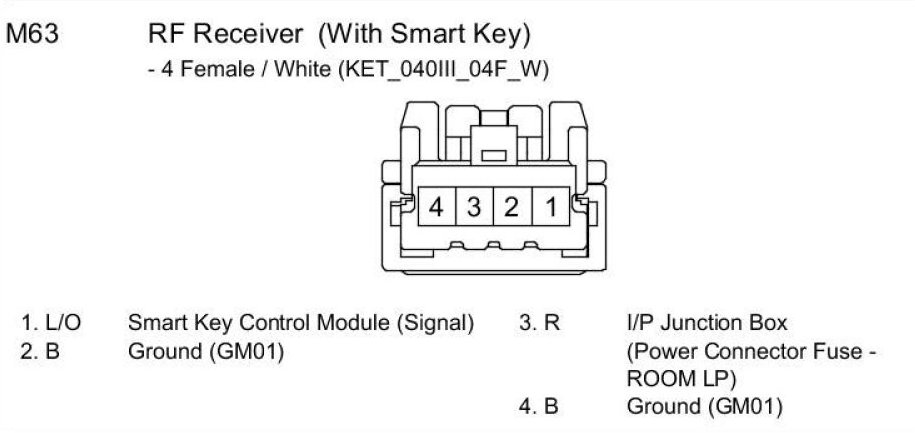 M63 RF Receiver (With Smart Key)
- 4 Female / White (KET_040III_04F_W)

4 3 2 1

1. L/O Smart Key Control Module (Signal)
2. B Ground (GM01)

3. R I/P Junction Box (Power Connector Fuse - ROOM LP)
4. B Ground (GM01)