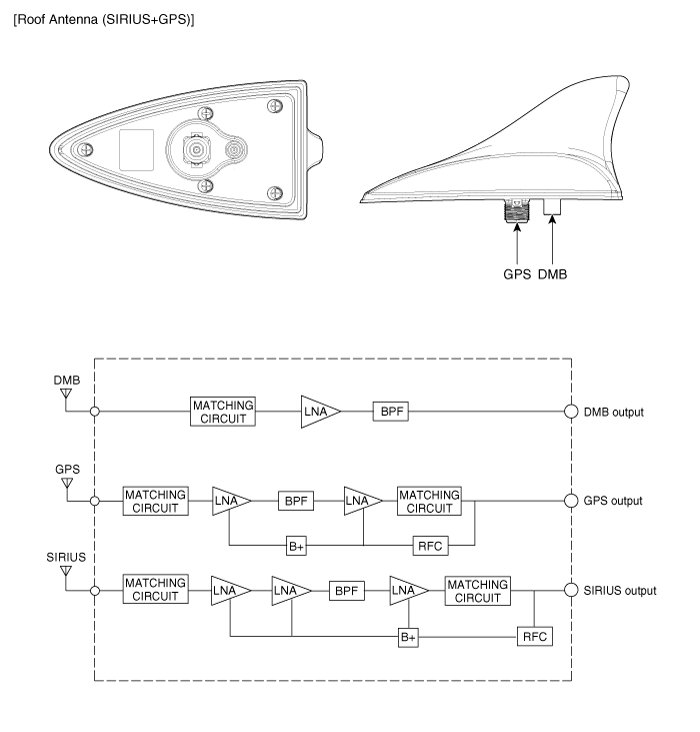 [Roof Antenna (SIRIUS+GPS)]

GPS DMB

DMB
MATCHING CIRCUIT
LNA
BPF
DMB output

GPS
MATCHING CIRCUIT
LNA
BPF
LNA
MATCHING CIRCUIT
GPS output
B+
RFC

SIRIUS
MATCHING CIRCUIT
LNA
LNA
BPF
LNA
MATCHING CIRCUIT
SIRIUS output
B+
RFC