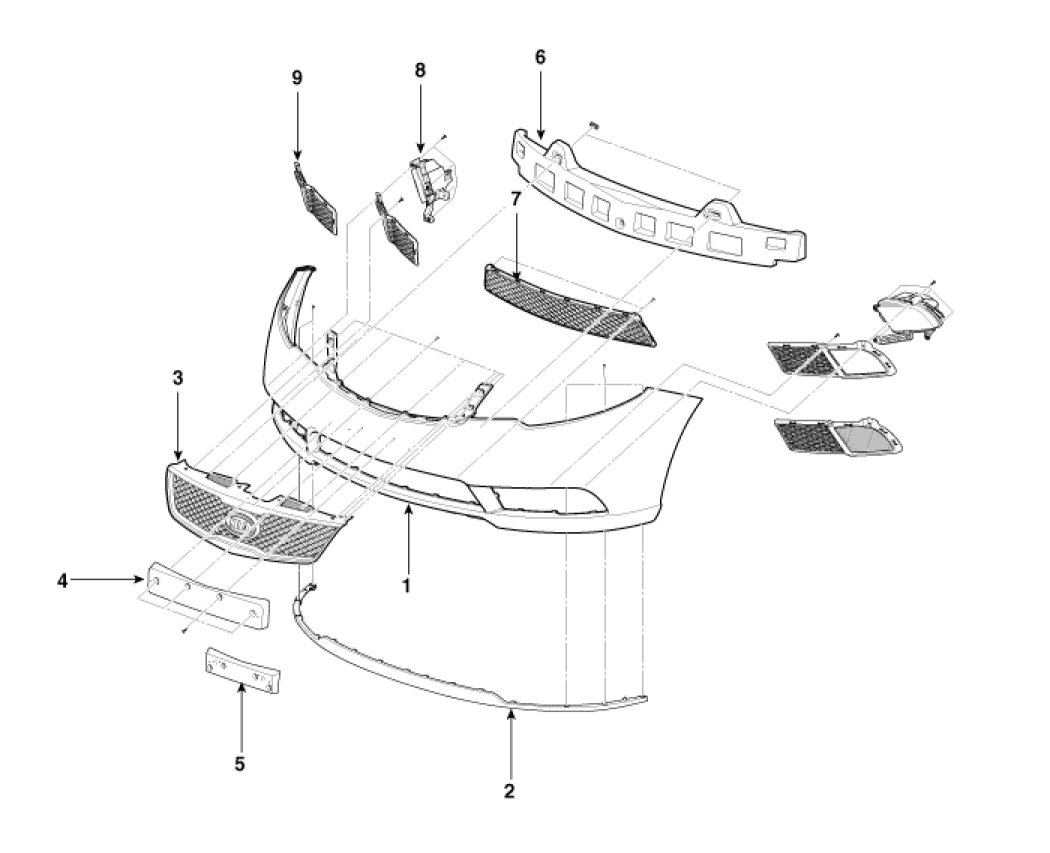 9
8
6
7
3
4
1
5
2