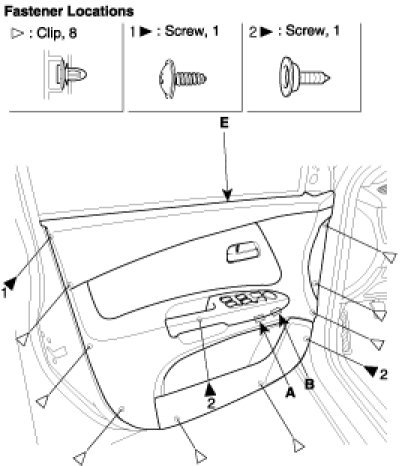 Fastener Locations

▷ : Clip, 8

1 ▶ : Screw, 1

2 ▶ : Screw, 1

E

1

2

A

B

2