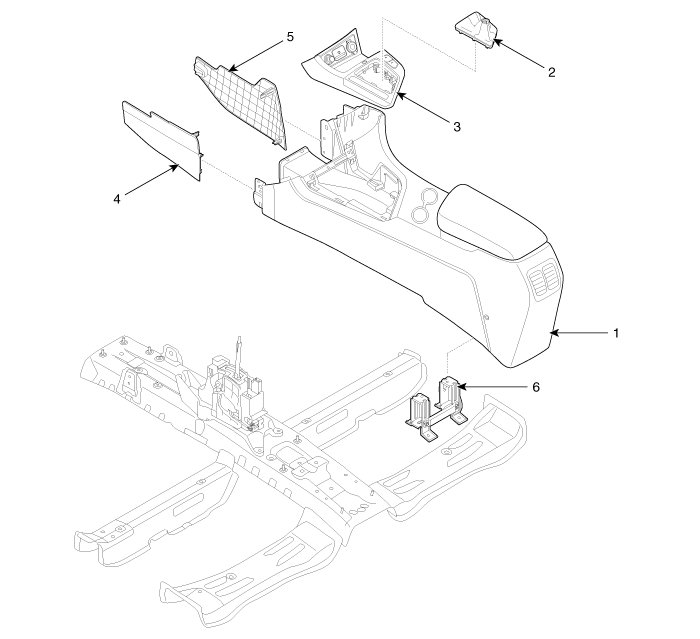 5
2
3
4
1
6