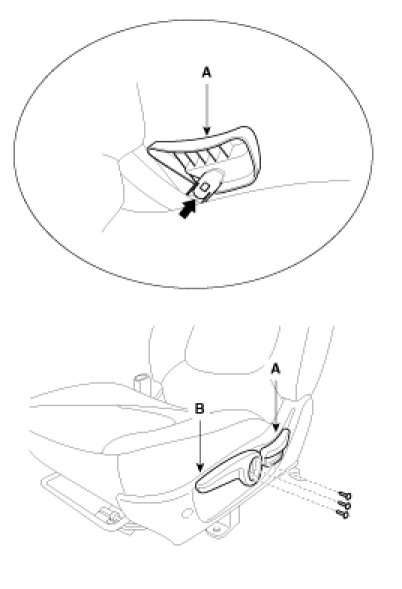 A

A

B