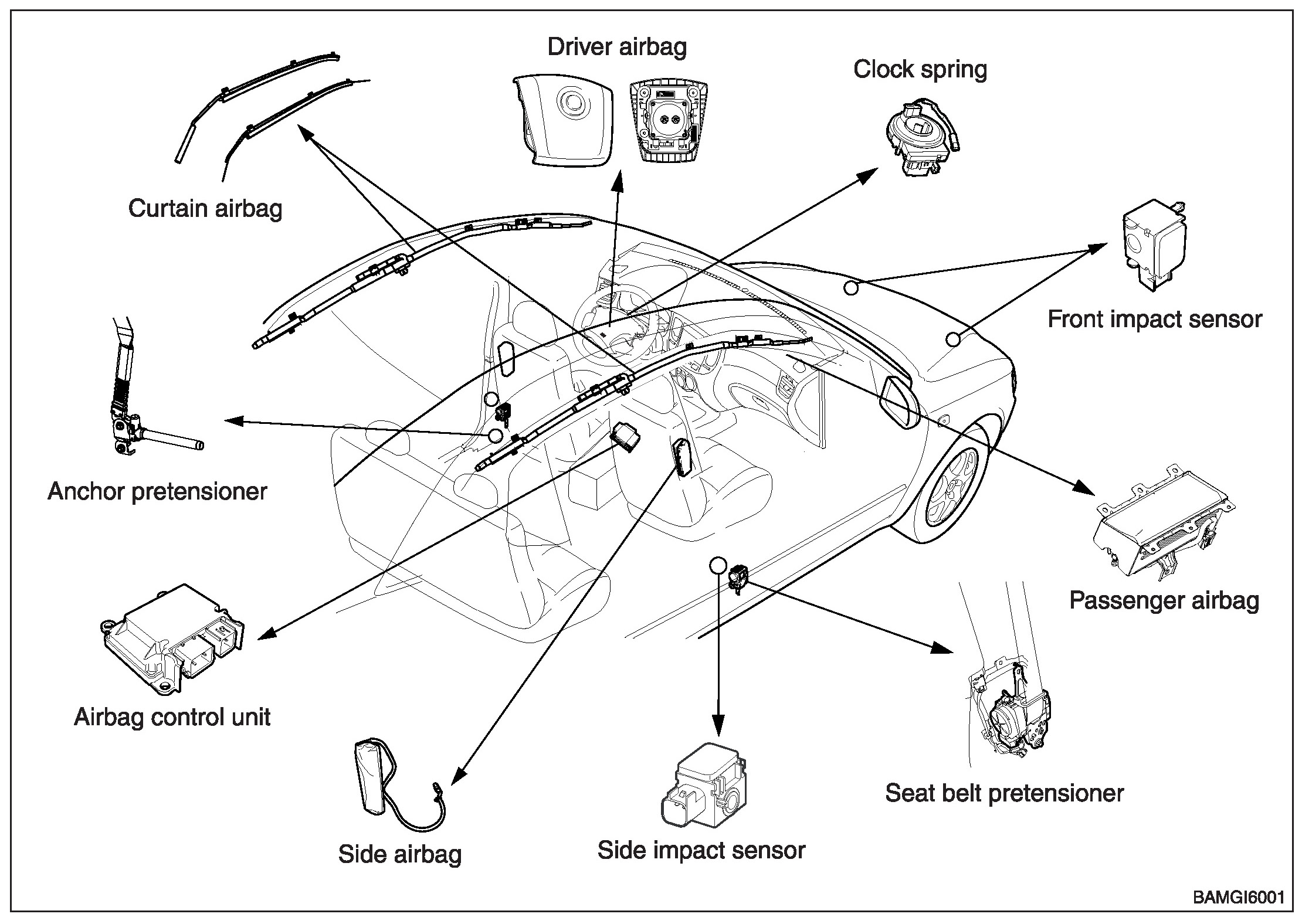 Driver airbag

Clock spring

Curtain airbag

Front impact sensor

Anchor pretensioner

Passenger airbag

Airbag control unit

Seat belt pretensioner

Side airbag

Side impact sensor

BAMGI6001