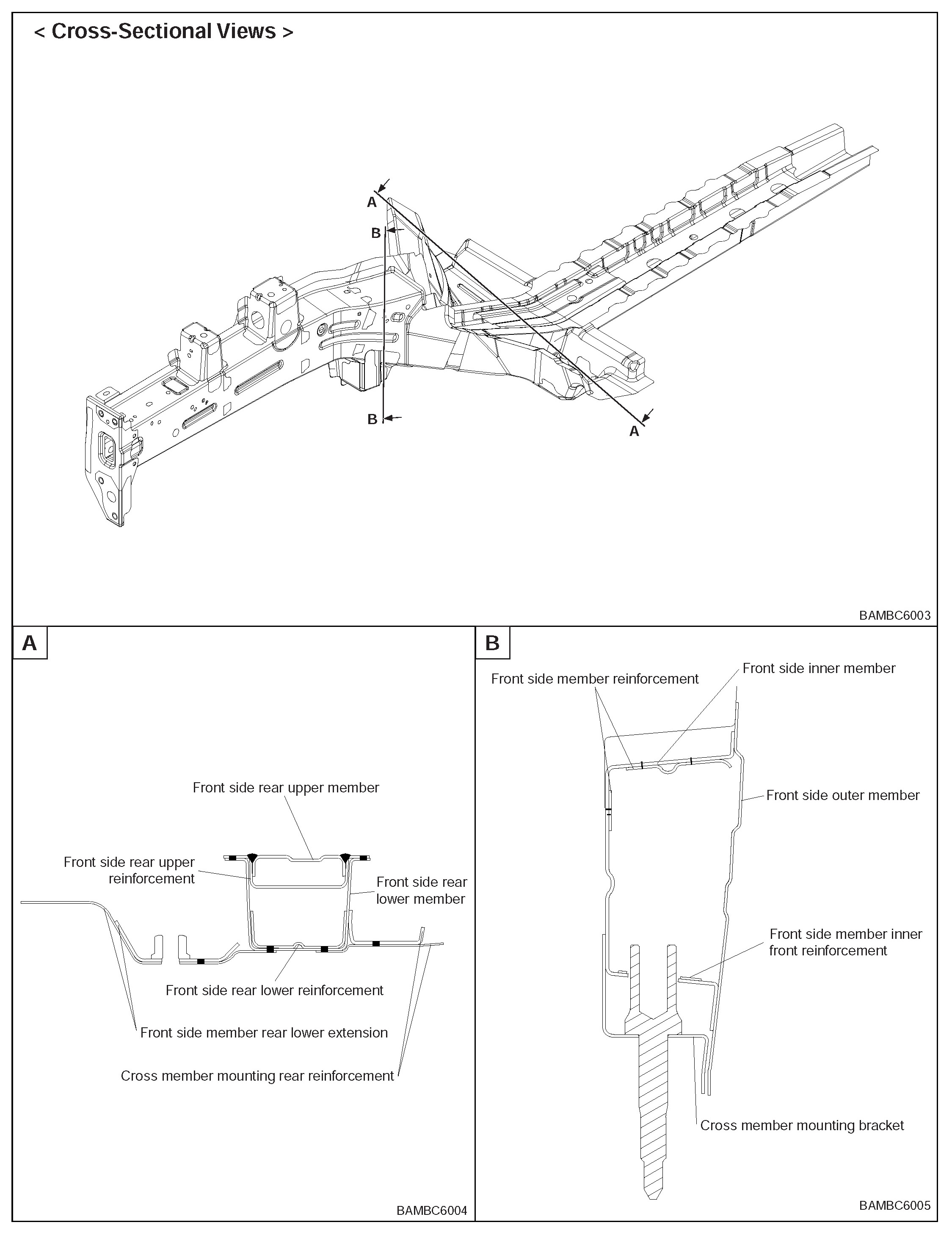 < Cross-Sectional Views >

A

B

B

A

BAMBC6003

A

Front side rear upper member

Front side rear upper reinforcement

Front side rear lower member

Front side rear lower reinforcement

Front side member rear lower extension

Cross member mounting rear reinforcement

BAMBC6004

B

Front side member reinforcement

Front side inner member

Front side outer member

Front side member inner front reinforcement

Cross member mounting bracket

BAMBC6005