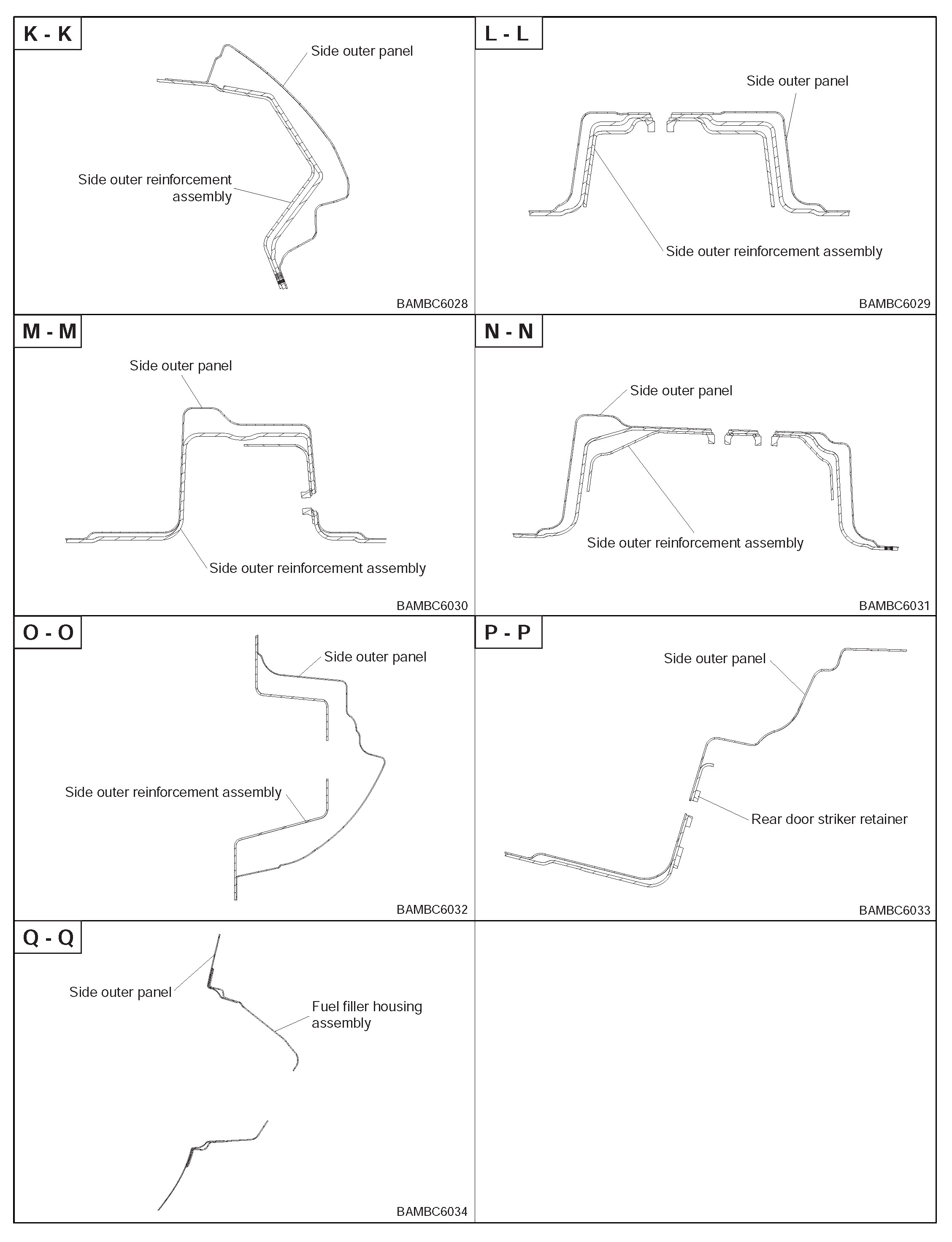 K - K

Side outer panel

Side outer reinforcement assembly

BAMBC6028

L - L

Side outer panel

Side outer reinforcement assembly

BAMBC6029

M - M

Side outer panel

Side outer reinforcement assembly

BAMBC6030

N - N

Side outer panel

Side outer reinforcement assembly

BAMBC6031

O - O

Side outer panel

Side outer reinforcement assembly

BAMBC6032

P - P

Side outer panel

Rear door striker retainer

BAMBC6033

Q - Q

Side outer panel

Fuel filler housing assembly

BAMBC6034