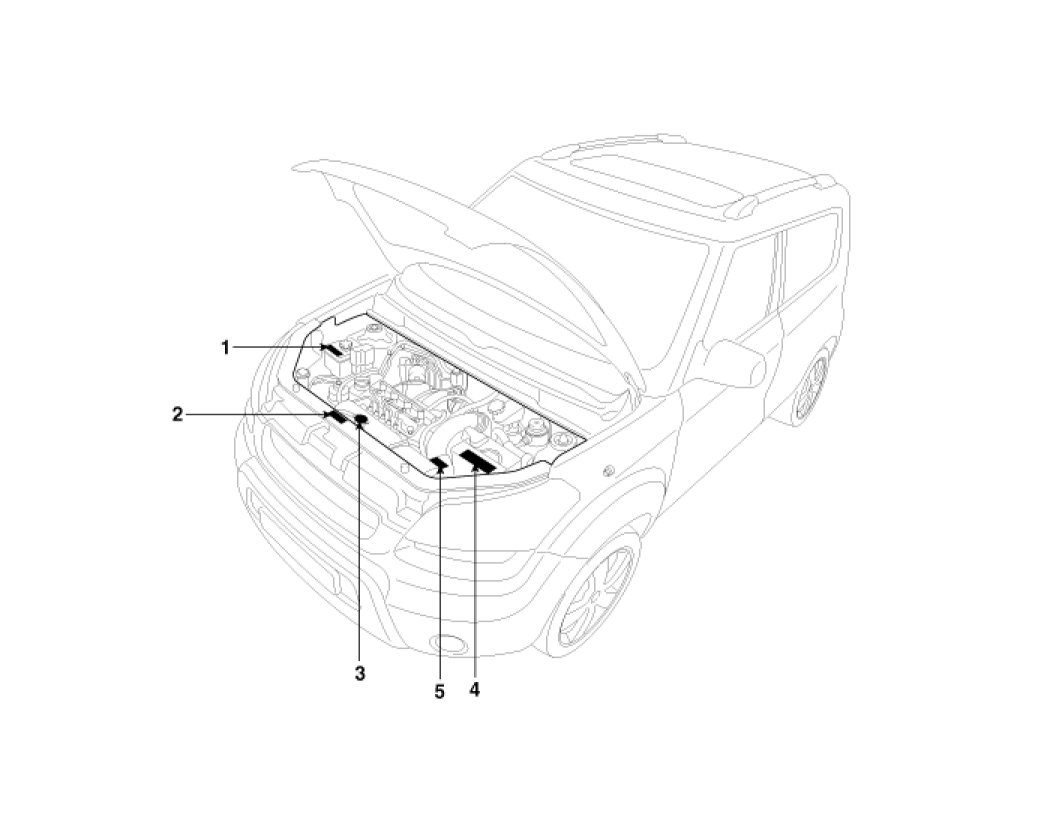 1
2
3
5
4