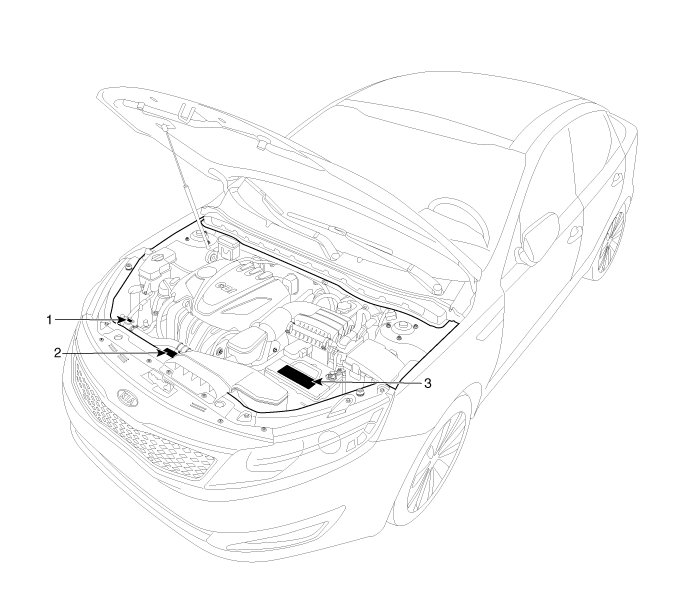 1
2
3