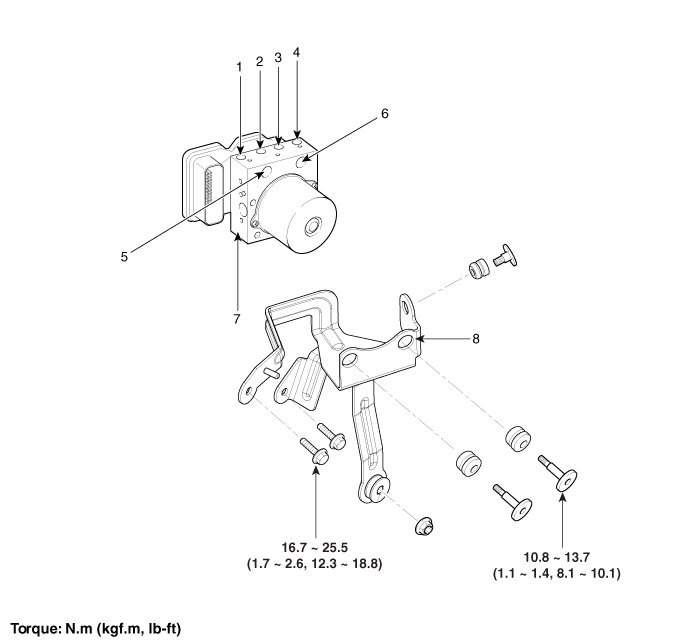 1
2
3
4
6
5
7
8

16.7 ~ 25.5
(1.7 ~ 2.6, 12.3 ~ 18.8)

10.8 ~ 13.7
(1.1 ~ 1.4, 8.1 ~ 10.1)

Torque: N.m (kgf.m, lb-ft)