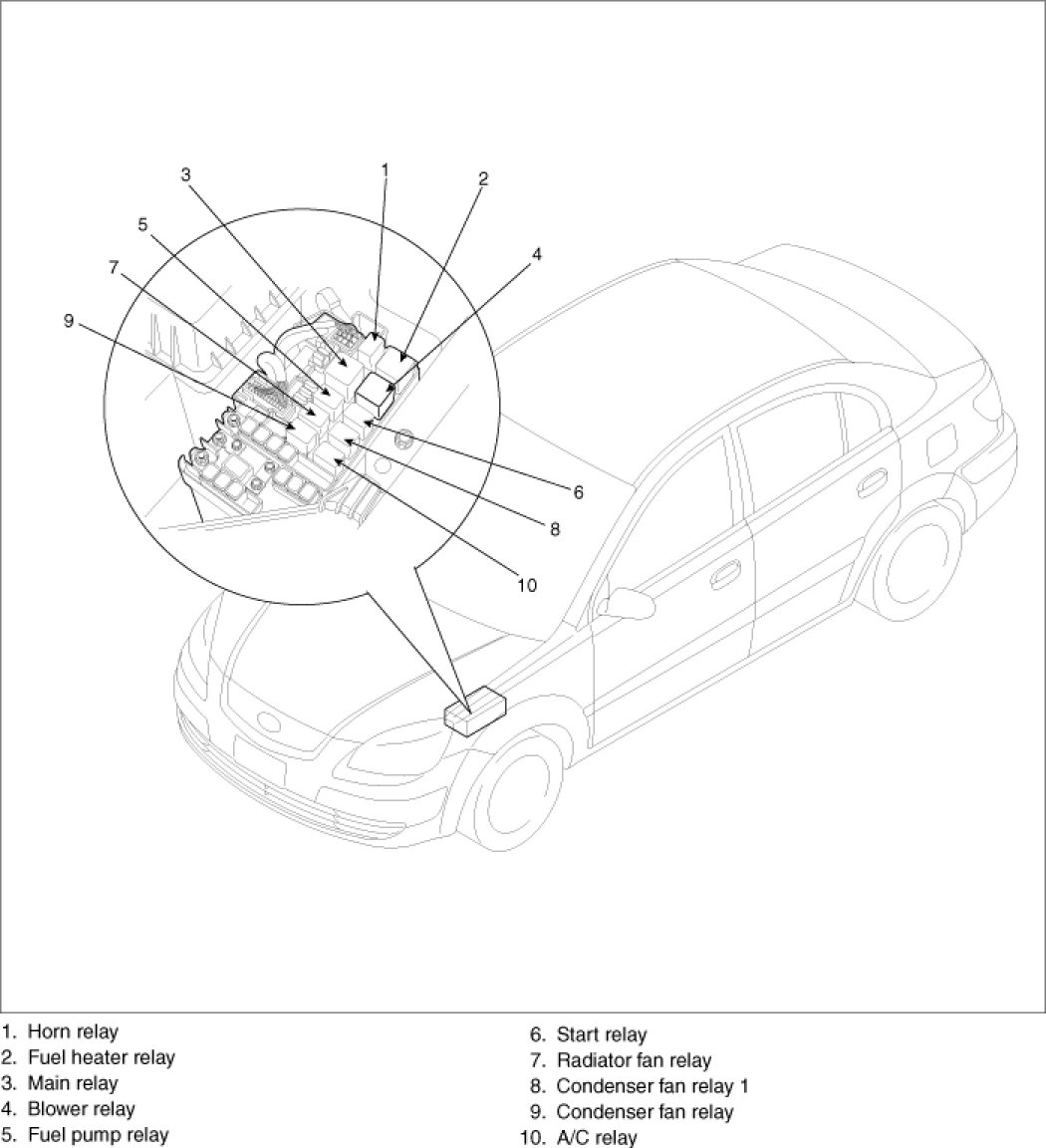 3
1
2
5
4
7
9
6
8
10

1. Horn relay
2. Fuel heater relay
3. Main relay
4. Blower relay
5. Fuel pump relay

6. Start relay
7. Radiator fan relay
8. Condenser fan relay 1
9. Condenser fan relay
10. A/C relay