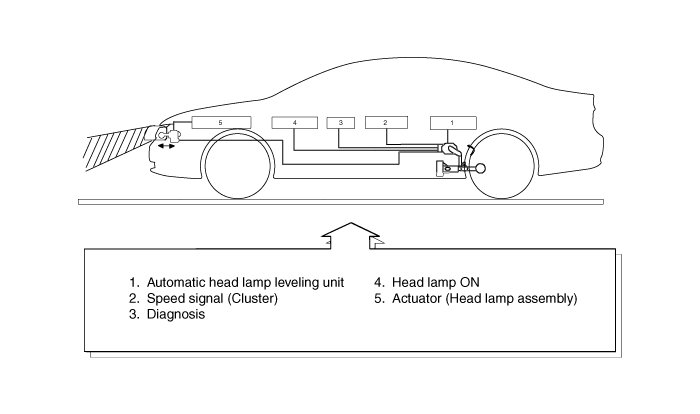 5
4
3
2
1

1. Automatic head lamp leveling unit
2. Speed signal (Cluster)
3. Diagnosis

4. Head lamp ON
5. Actuator (Head lamp assembly)