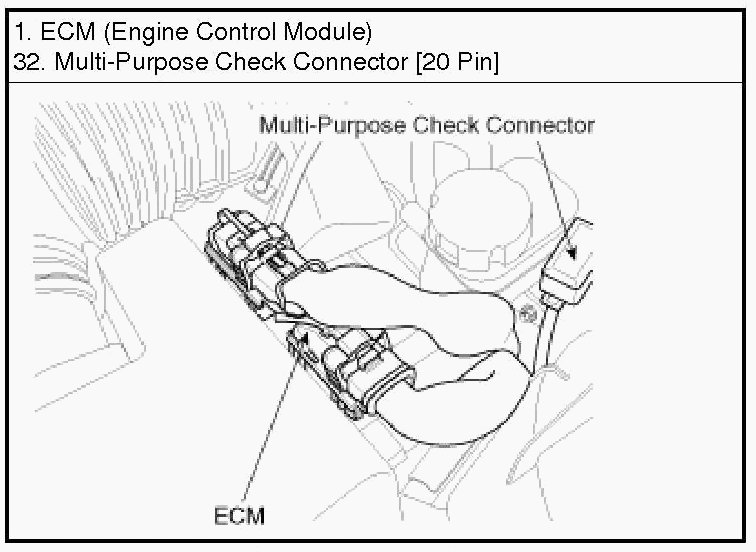 1. ECM (Engine Control Module)
32. Multi-Purpose Check Connector [20 Pin]

Multi-Purpose Check Connector

ECM