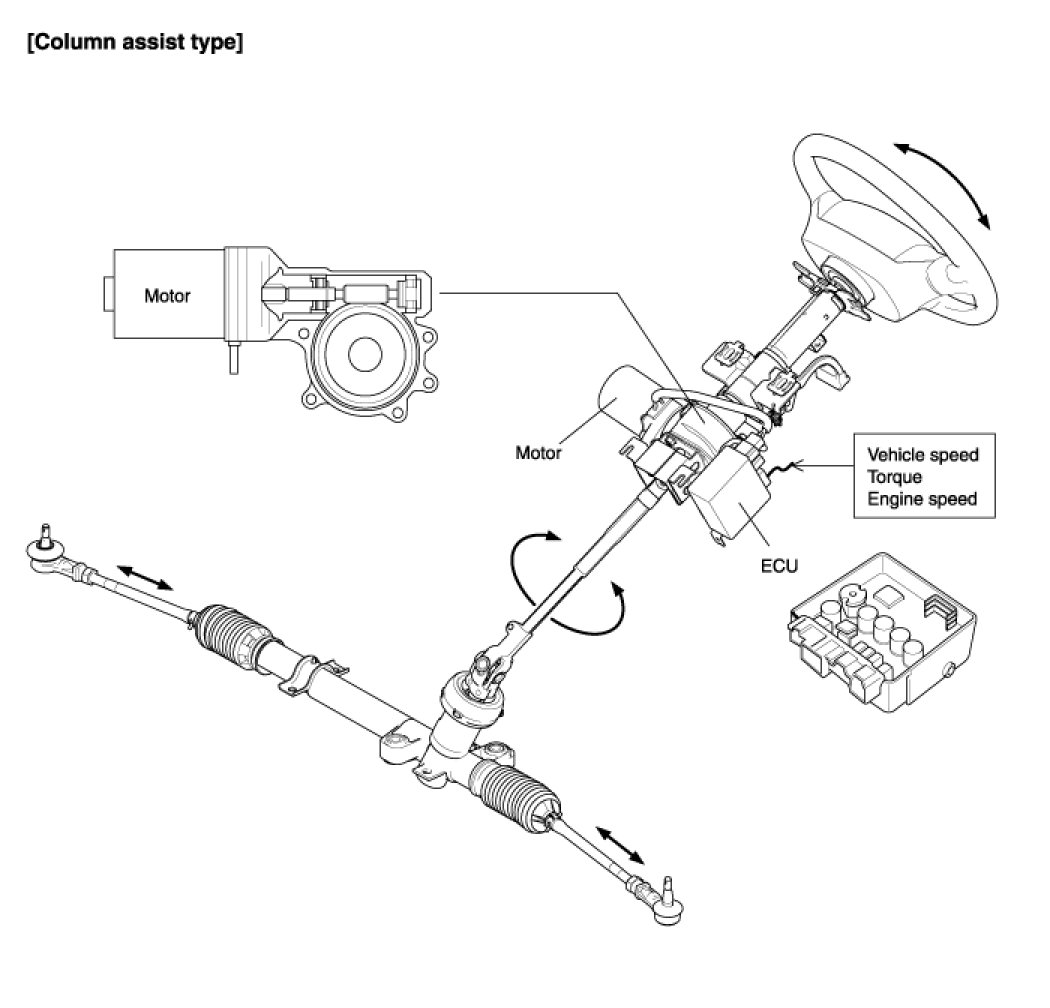 [Column assist type]

Motor

Motor

Vehicle speed
Torque
Engine speed

ECU