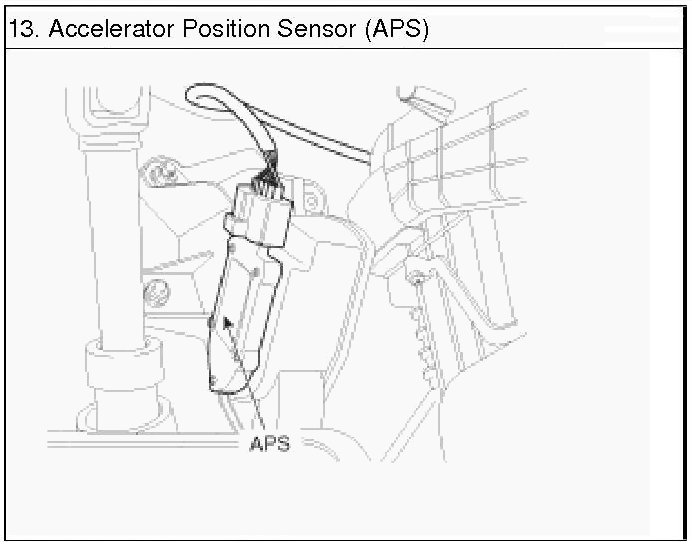 13. Accelerator Position Sensor (APS)

APS