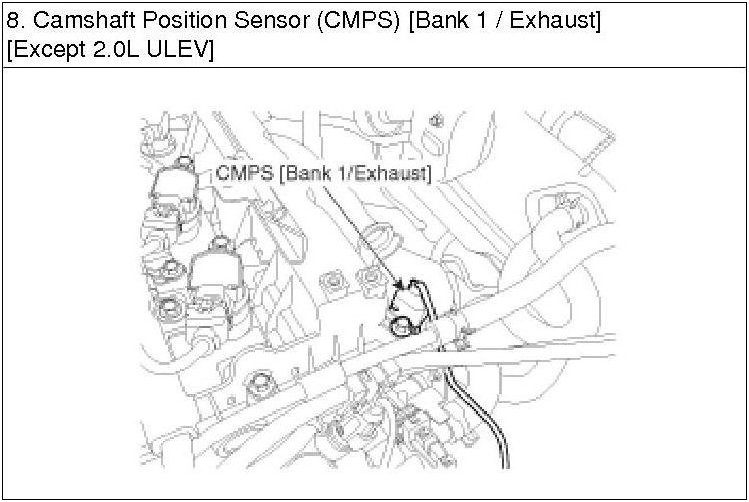 8. Camshaft Position Sensor (CMPS) [Bank 1 / Exhaust] [Except 2.0L ULEV]

CMPS [Bank 1/Exhaust]