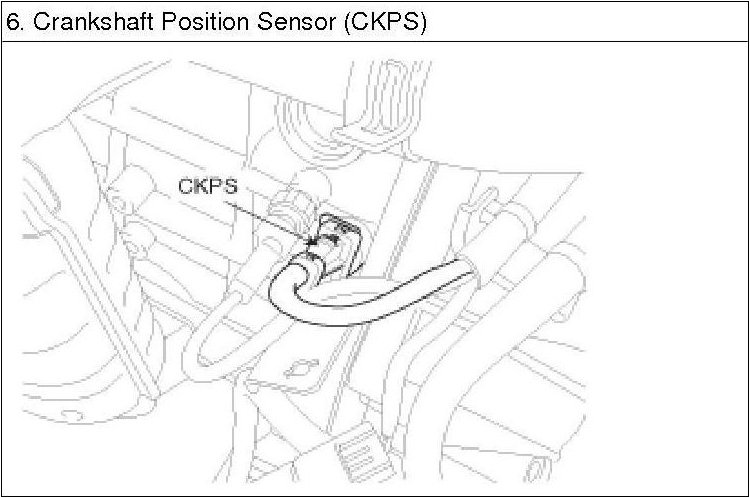 6. Crankshaft Position Sensor (CKPS)

CKPS