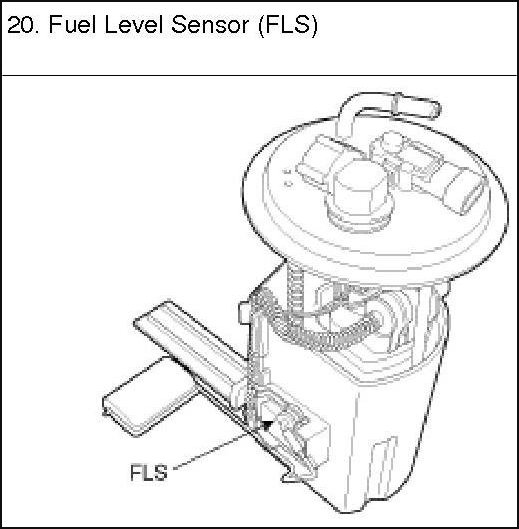 20. Fuel Level Sensor (FLS)

FLS