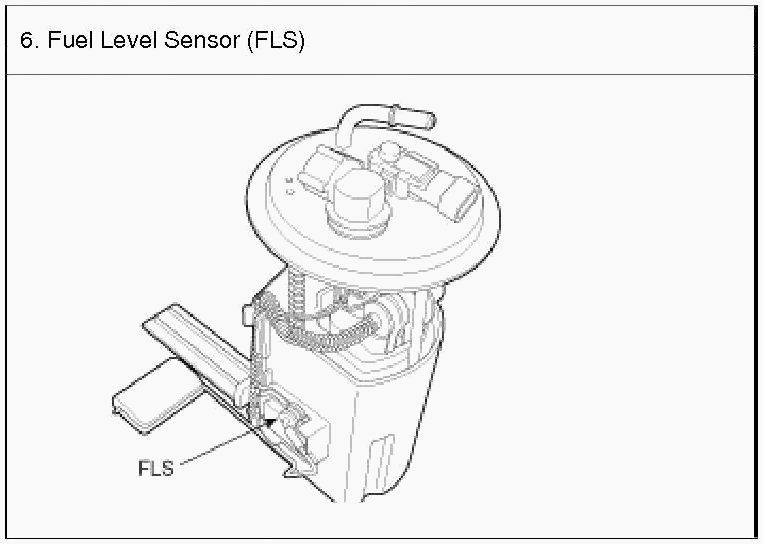 6. Fuel Level Sensor (FLS)

FLS