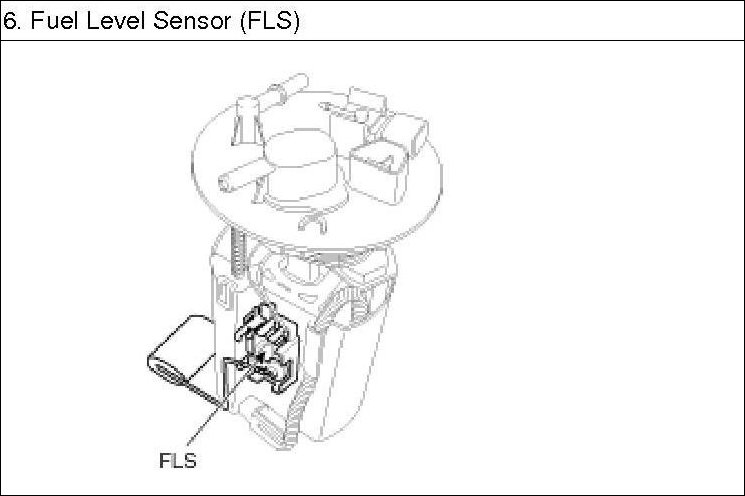 6. Fuel Level Sensor (FLS)

FLS