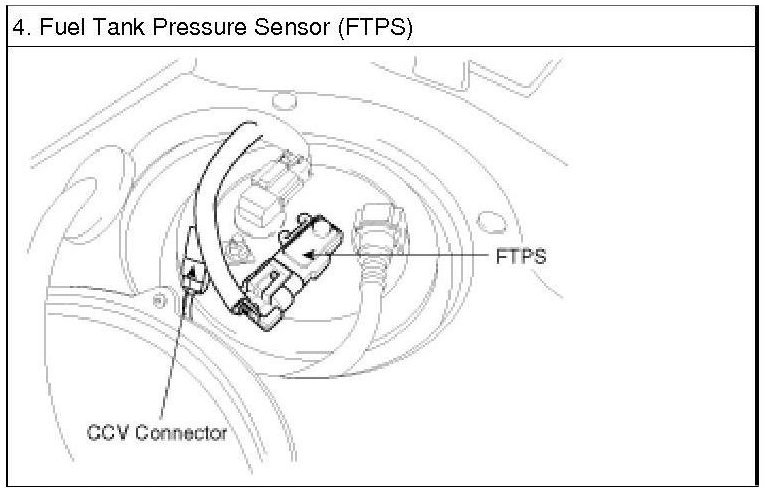 4. Fuel Tank Pressure Sensor (FTPS)

FTPS

CCV Connector