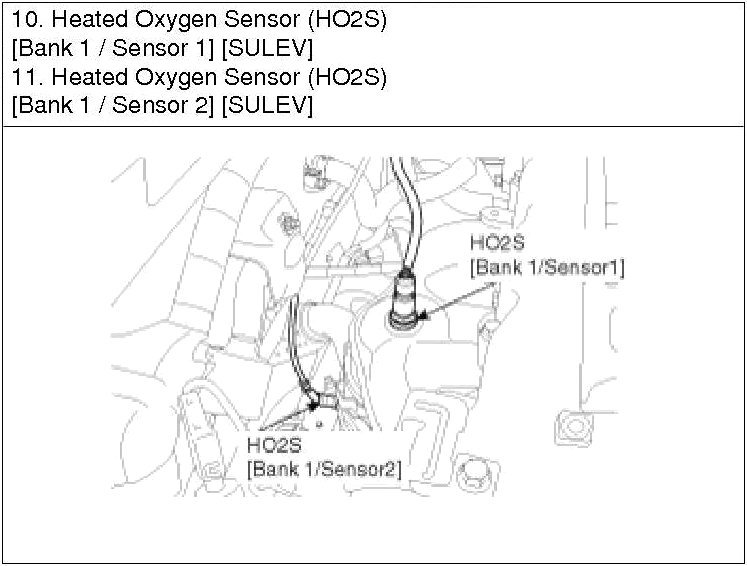 10. Heated Oxygen Sensor (HO2S) [Bank 1 / Sensor 1] [SULEV]
11. Heated Oxygen Sensor (HO2S) [Bank 1 / Sensor 2] [SULEV]

HO2S
[Bank 1/Sensor1]

HO2S
[Bank 1/Sensor2]