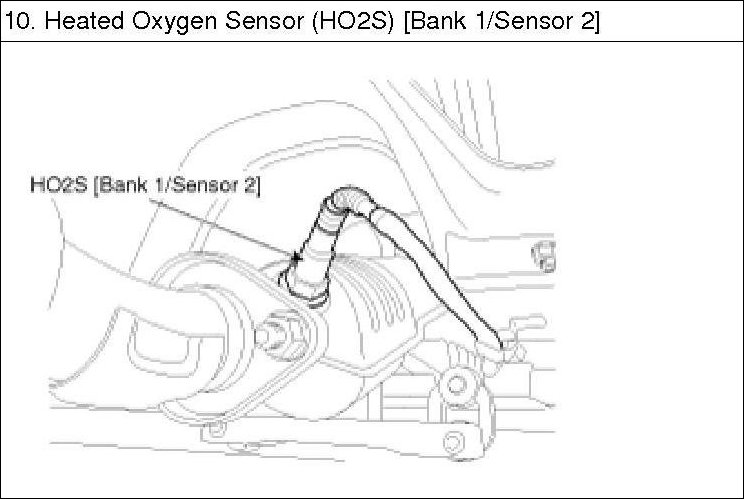 10. Heated Oxygen Sensor (HO2S) [Bank 1/Sensor 2]

HO2S [Bank 1/Sensor 2]