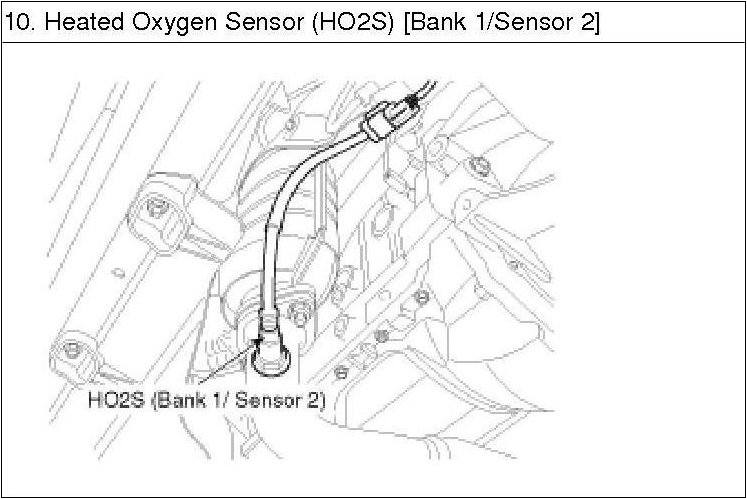 10. Heated Oxygen Sensor (HO2S) [Bank 1/Sensor 2]

HO2S (Bank 1/ Sensor 2)